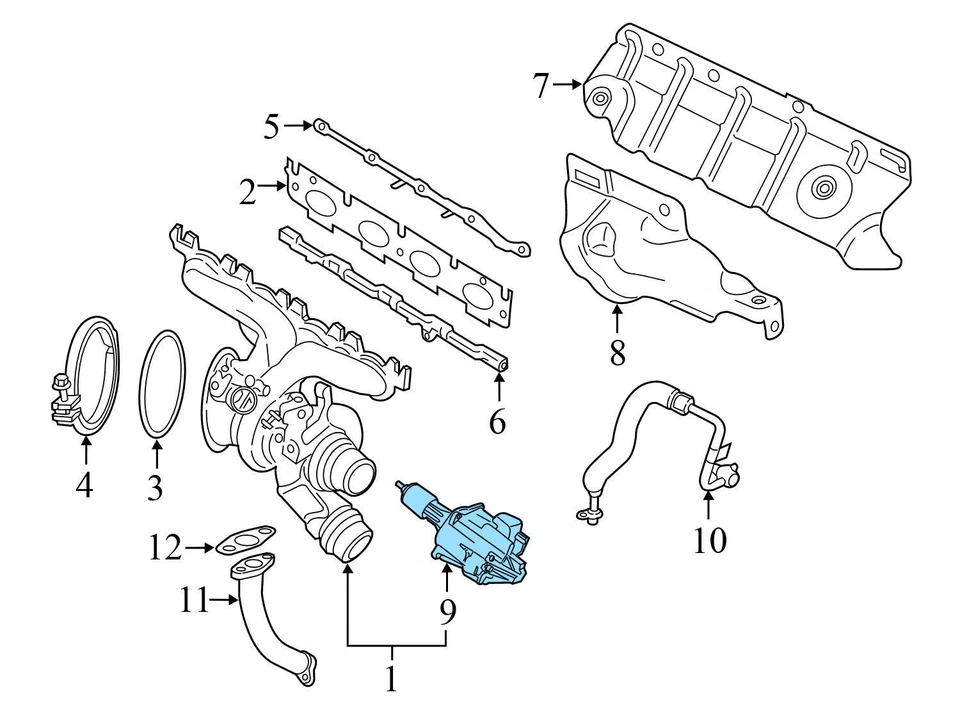 7
5
2
8
6
4
3
10
12
11
9
1