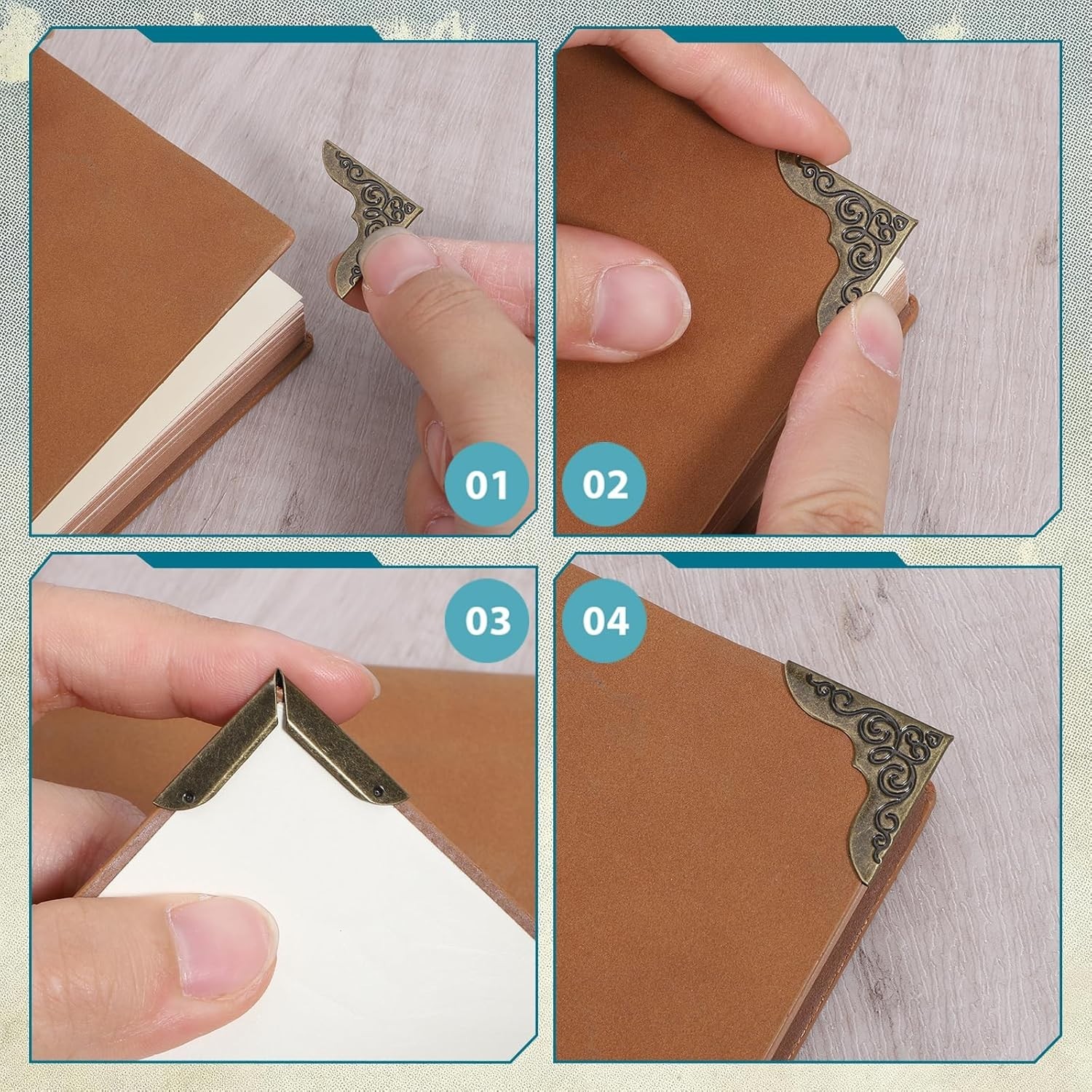 01

02

03

04