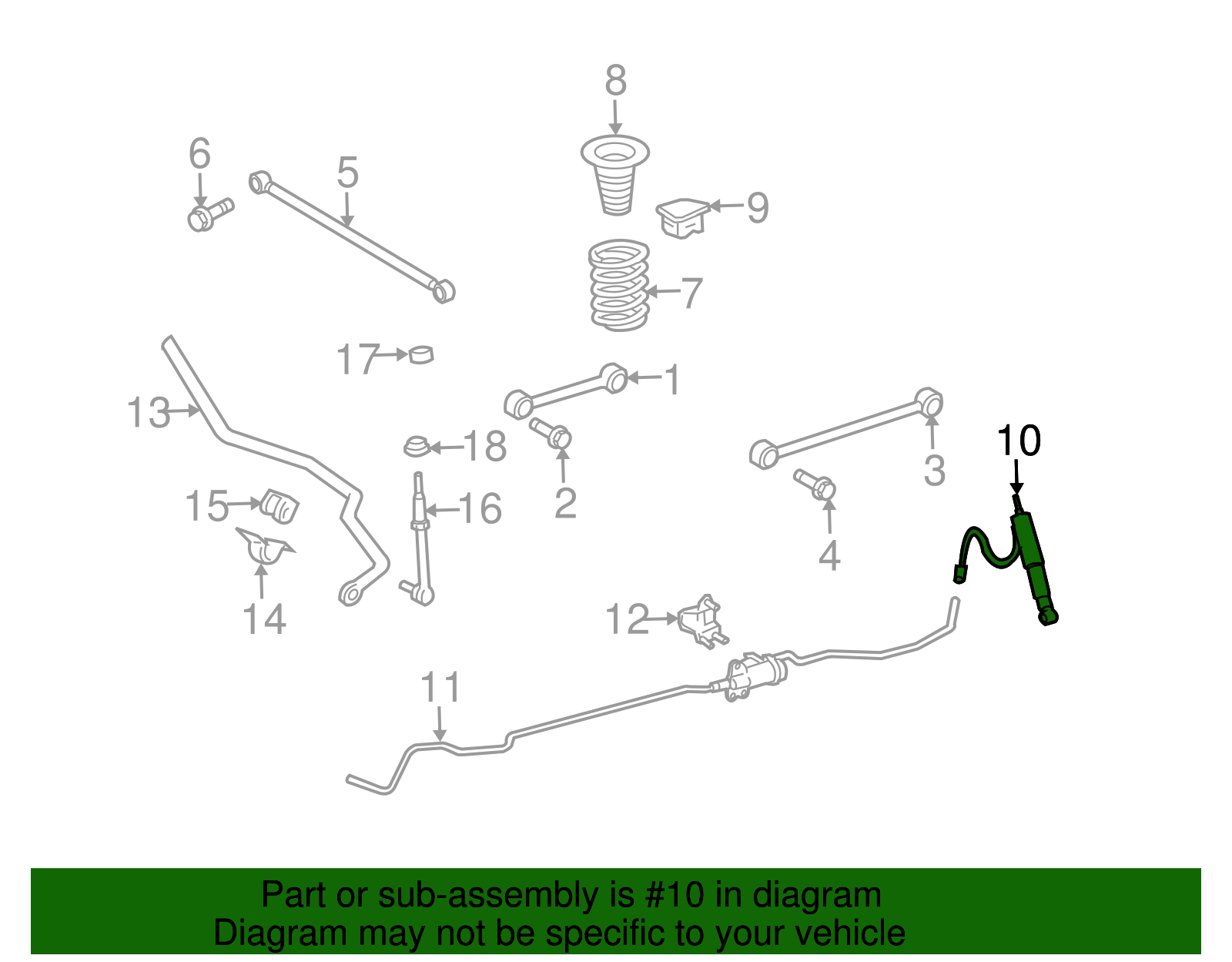 8
6
5
9
7
17
1
13
18
2
3
10
15
16
4
14
12
11

Part or sub-assembly is #10 in diagram
Diagram may not be specific to your vehicle