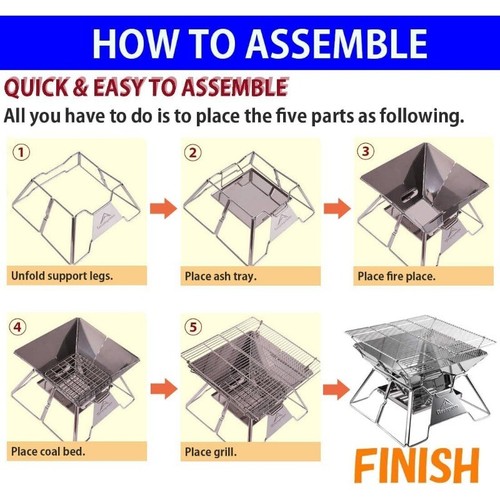 HOW TO ASSEMBLE

QUICK & EASY TO ASSEMBLE

All you have to do is to place the five parts as following.

1
Unfold support legs.

2
Place ash tray.

3
Place fire place.

4
Place coal bed.

5
Place grill.

FINISH