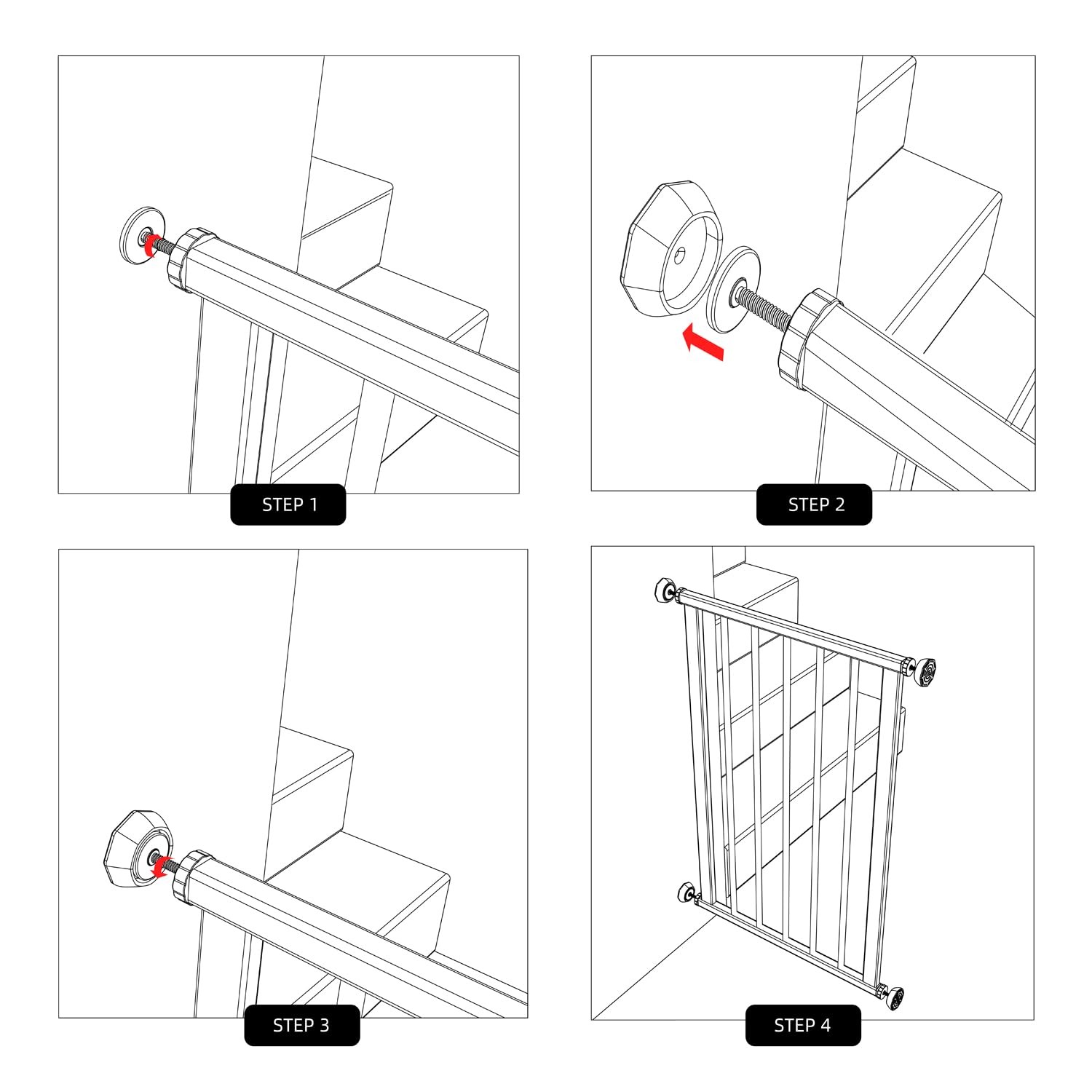 STEP 1

STEP 2

STEP 3

STEP 4