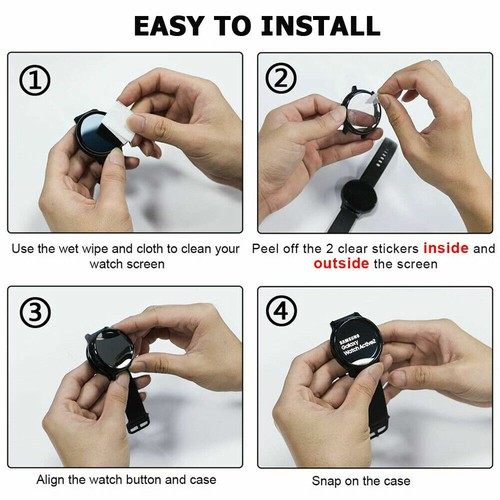 EASY TO INSTALL

①

Use the wet wipe and cloth to clean your watch screen

②

Peel off the 2 clear stickers inside and outside the screen

③

Align the watch button and case

④

SAMSUNG
Galaxy
Watch Active2

Snap on the case