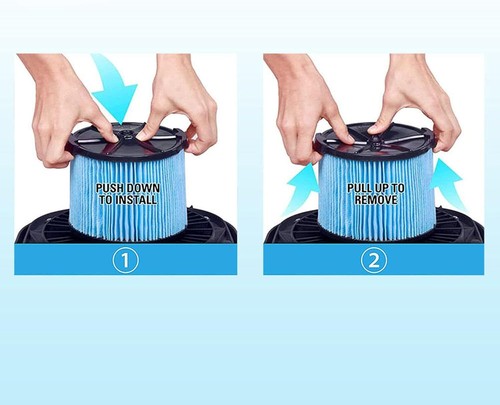 PUSH DOWN TO INSTALL

1

PULL UP TO REMOVE

2