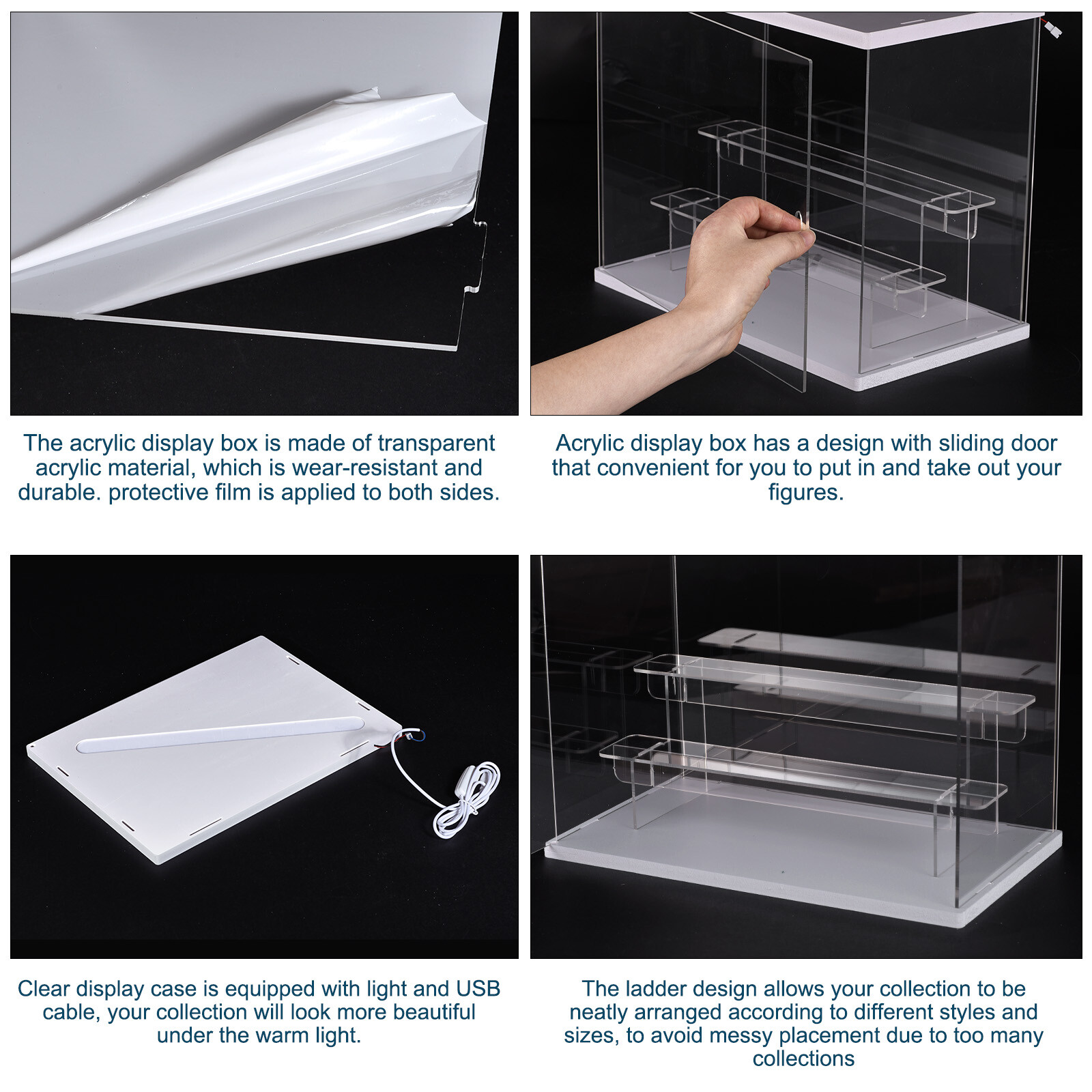 The acrylic display box is made of transparent acrylic material, which is wear-resistant and durable. protective film is applied to both sides.

Acrylic display box has a design with sliding door that convenient for you to put in and take out your figures.

Clear display case is equipped with light and USB cable, your collection will look more beautiful under the warm light.

The ladder design allows your collection to be neatly arranged according to different styles and sizes, to avoid messy placement due to too many collections