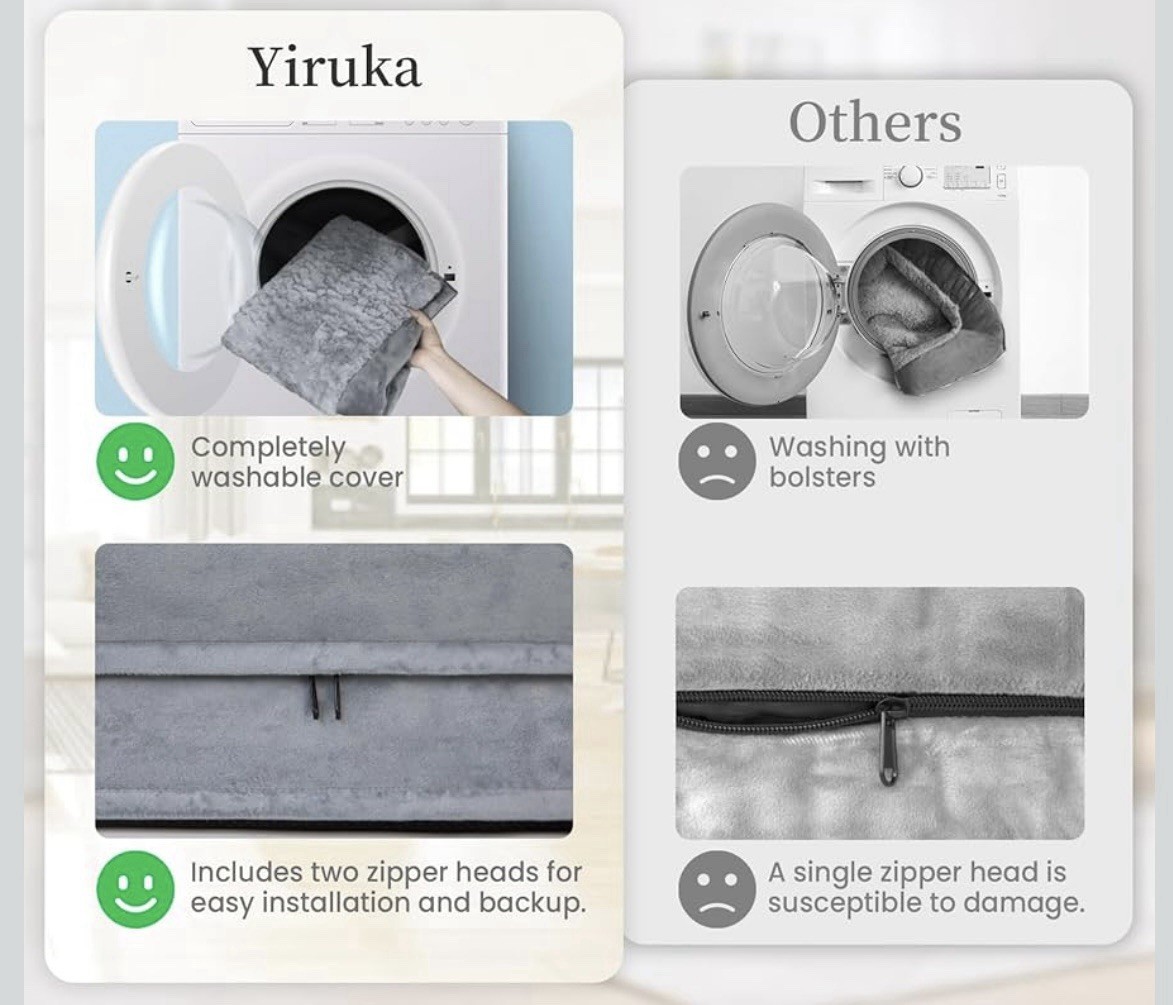 Yiruka

Completely washable cover

Includes two zipper heads for easy installation and backup.

Others

Washing with bolsters

A single zipper head is susceptible to damage.