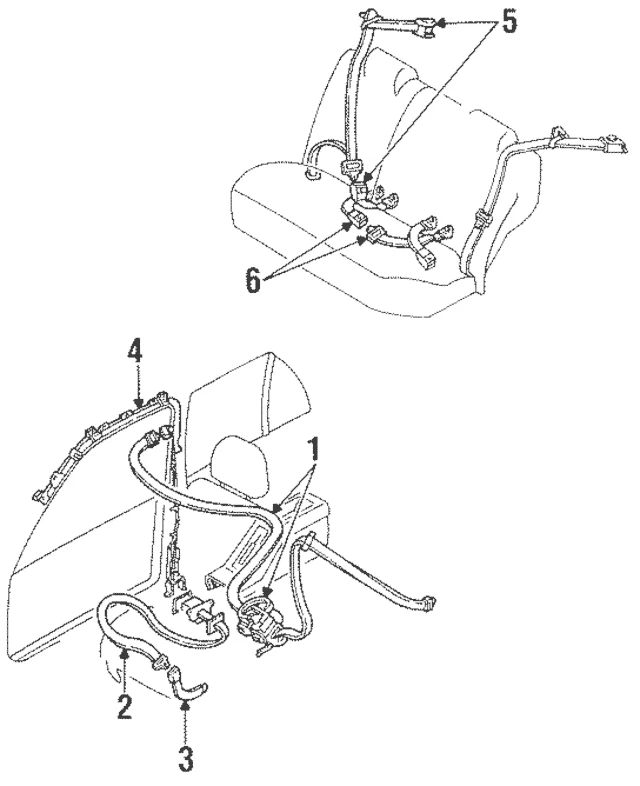 5
6
4
1
2
3