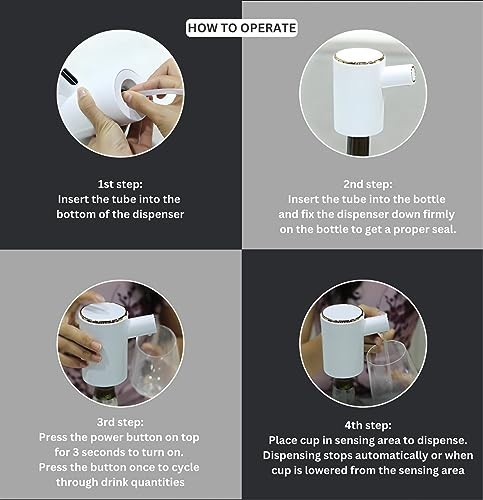 HOW TO OPERATE

1st step:
Insert the tube into the bottom of the dispenser

2nd step:
Insert the tube into the bottle and fix the dispenser down firmly on the bottle to get a proper seal.

3rd step:
Press the power button on top for 3 seconds to turn on. Press the button once to cycle through drink quantities

4th step:
Place cup in sensing area to dispense. Dispensing stops automatically or when cup is lowered from the sensing area