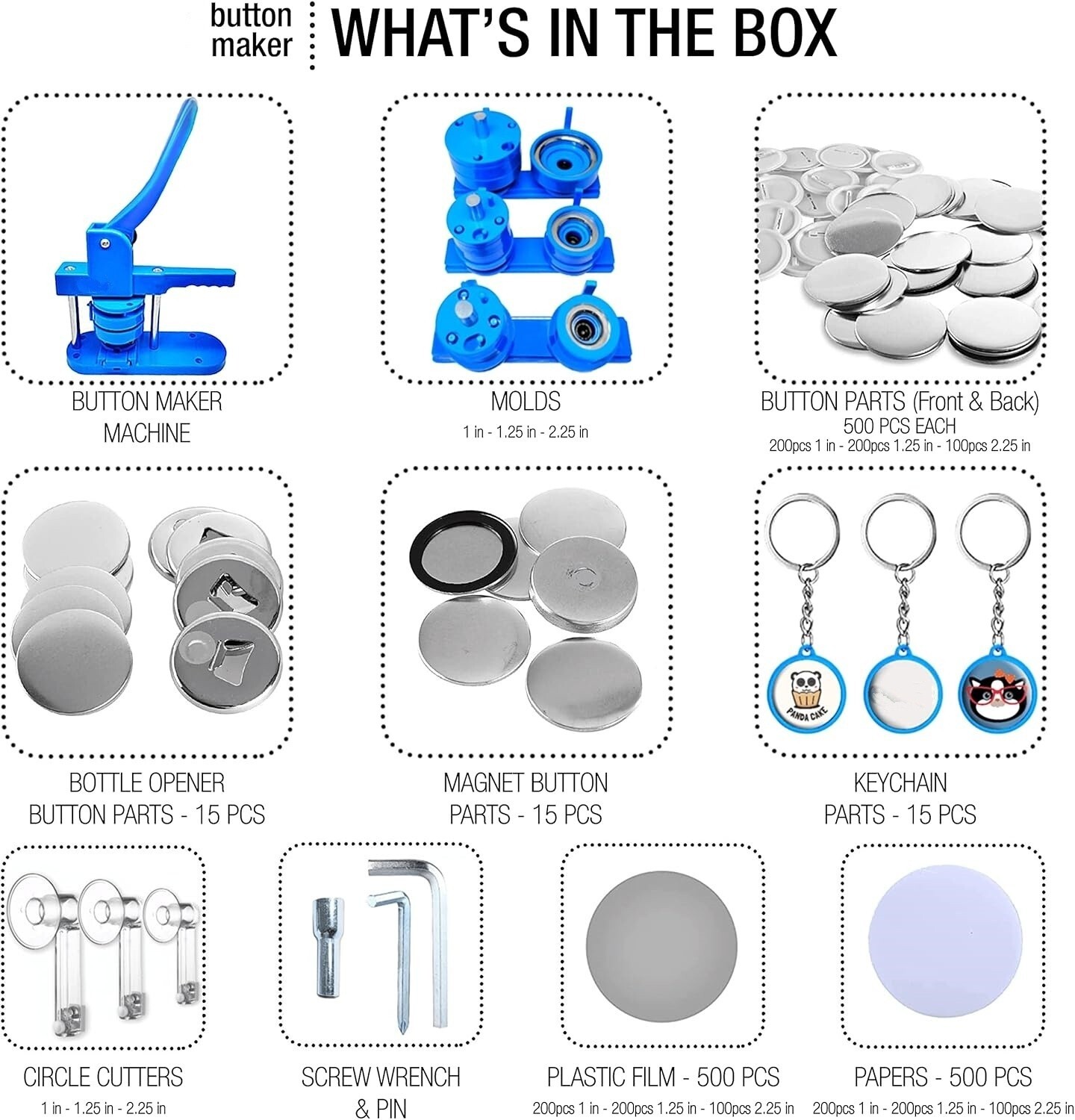 button maker

WHAT'S IN THE BOX

BUTTON MAKER MACHINE

MOLDS
1 in - 1.25 in - 2.25 in

BUTTON PARTS (Front & Back)
500 PCS EACH
200pcs 1 in - 200pcs 1.25 in - 100pcs 2.25 in

BOTTLE OPENER BUTTON PARTS - 15 PCS

MAGNET BUTTON PARTS - 15 PCS

PANDA CAKE

KEYCHAIN PARTS - 15 PCS

CIRCLE CUTTERS
1 in - 1.25 in - 2.25 in

SCREW WRENCH & PIN

PLASTIC FILM - 500 PCS
200pcs 1 in - 200pcs 1.25 in - 100pcs 2.25 in

PAPERS - 500 PCS
200pcs 1 in - 200pcs 1.25 in - 100pcs 2.25 in