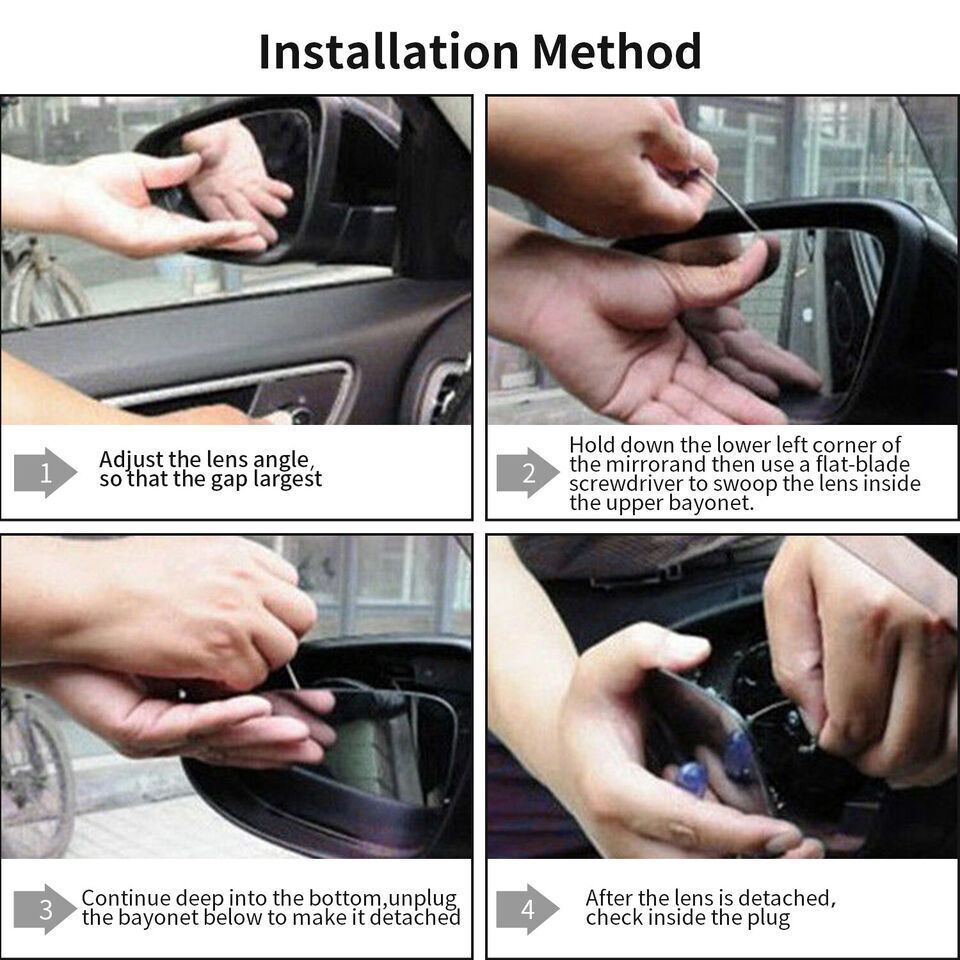 Installation Method

1 Adjust the lens angle, so that the gap largest

2 Hold down the lower left corner of the mirrorand then use a flat-blade screwdriver to swoop the lens inside the upper bayonet.

3 Continue deep into the bottom,unplug the bayonet below to make it detached

4 After the lens is detached, check inside the plug