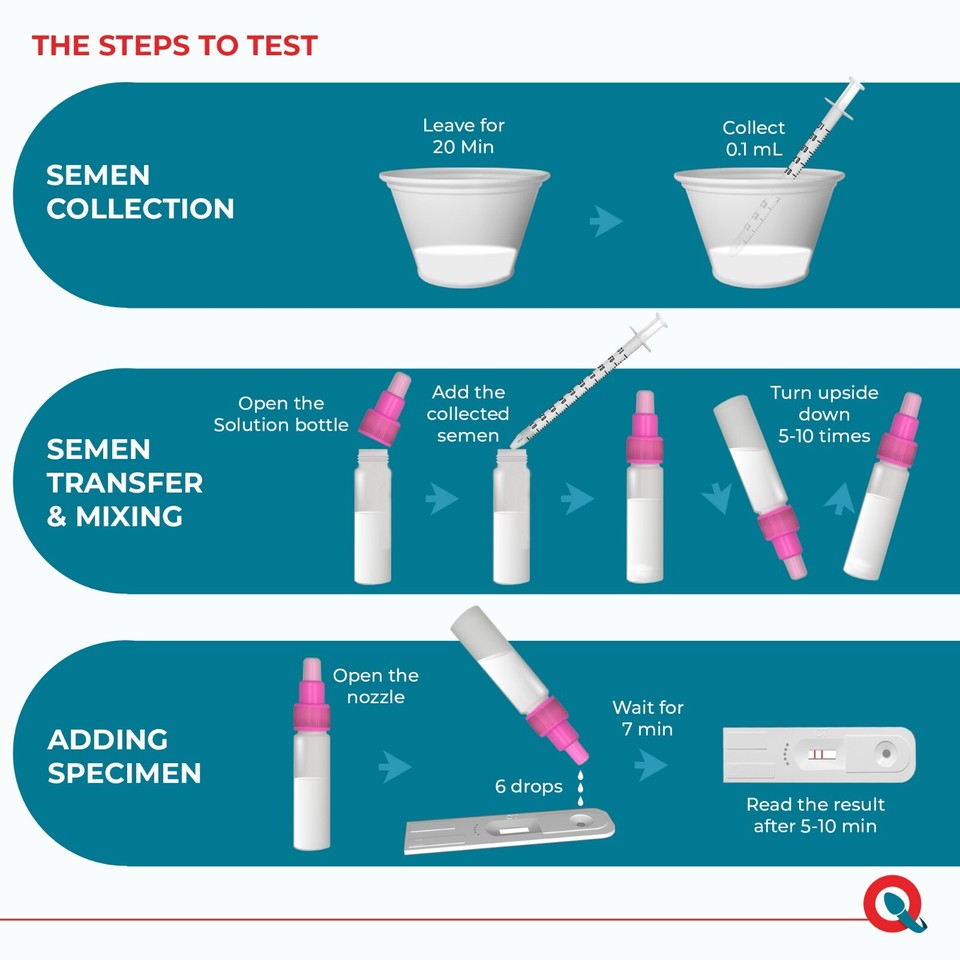 THE STEPS TO TEST

SEMEN COLLECTION

Leave for 20 Min

Collect 0.1 mL

SEMEN TRANSFER & MIXING

Open the Solution bottle

Add the collected semen

Turn upside down 5-10 times

ADDING SPECIMEN

Open the nozzle

6 drops

Wait for 7 min

Read the result after 5-10 min