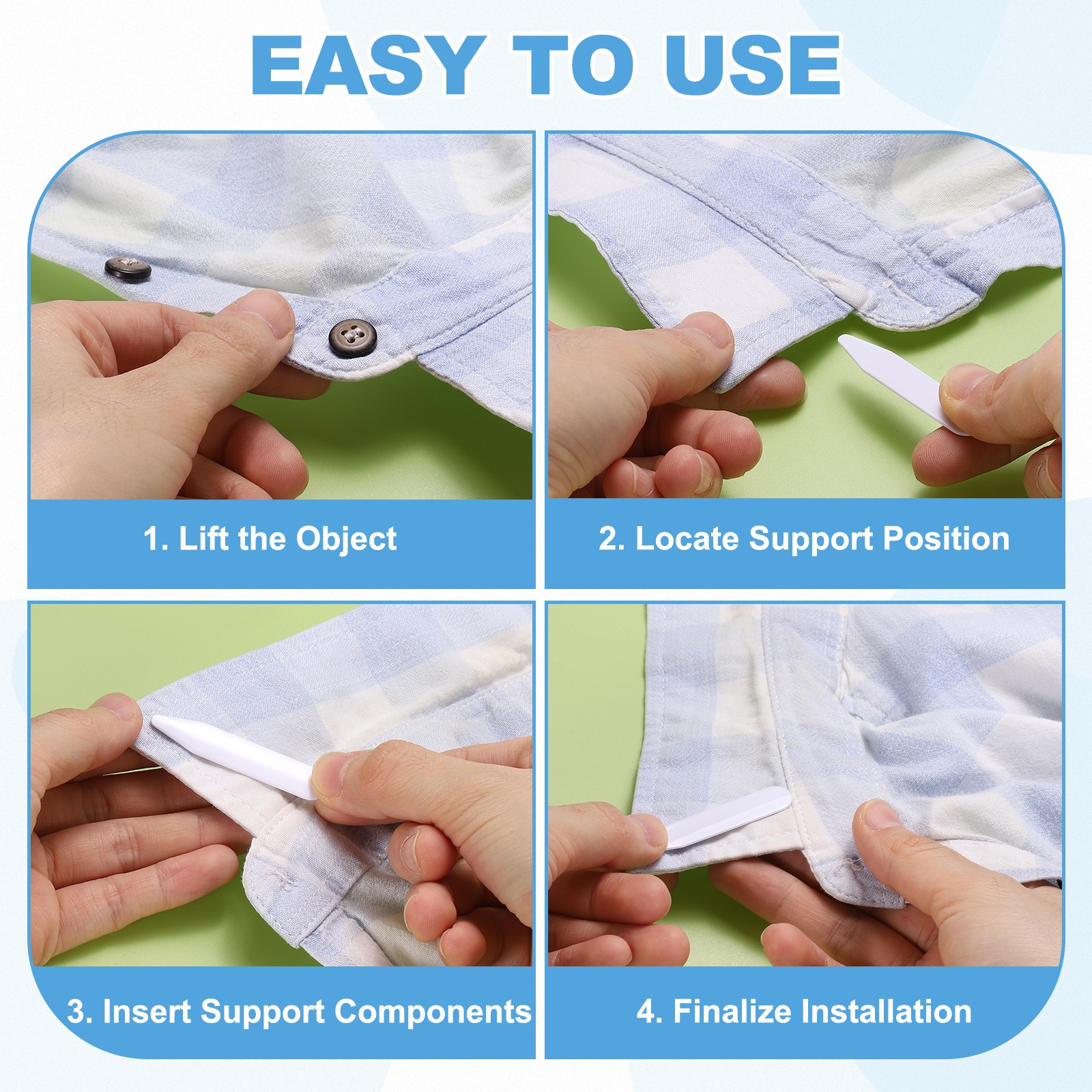 EASY TO USE

1. Lift the Object

2. Locate Support Position

3. Insert Support Components

4. Finalize Installation