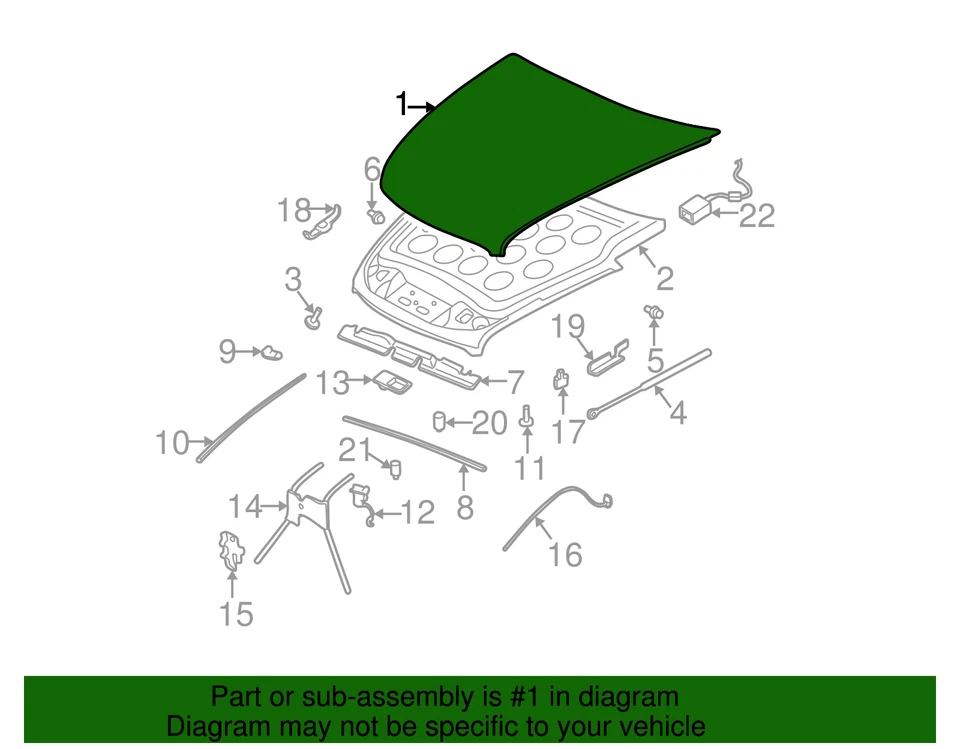 1
6
18
22
2
3
19
5
9
13
7
4
20
17
10
21
11
8
14
12
16
15

Part or sub-assembly is #1 in diagram
Diagram may not be specific to your vehicle