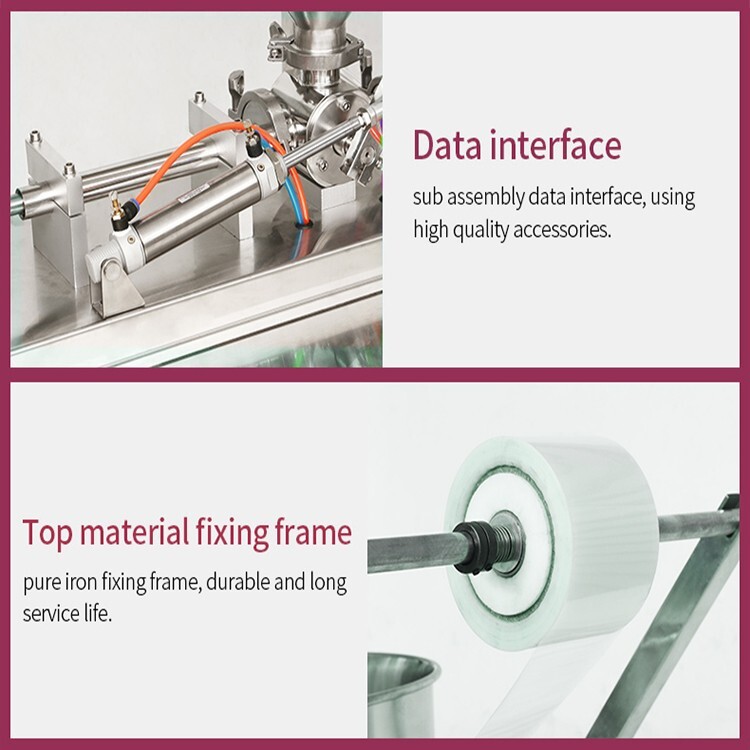 Data interface

sub assembly data interface, using high quality accessories.

Top material fixing frame

pure iron fixing frame, durable and long service life.