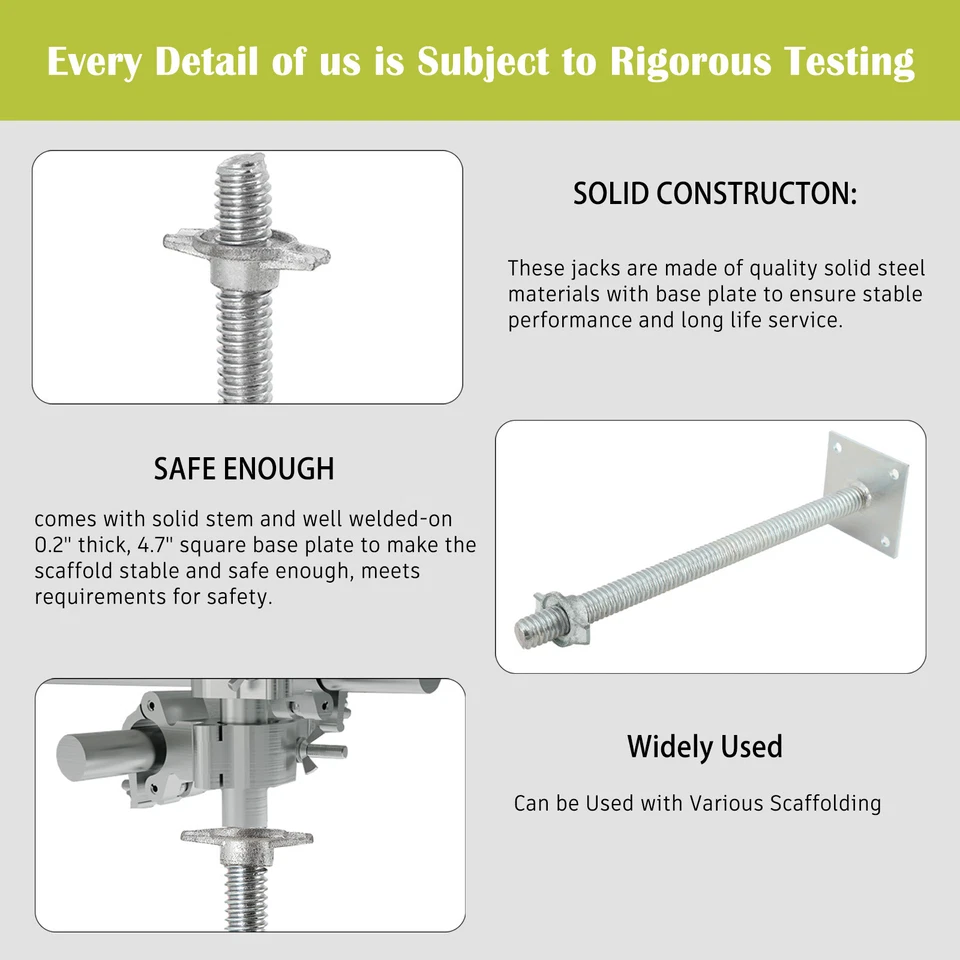 Every Detail of us is Subject to Rigorous Testing

SOLID CONSTRUCTON:

These jacks are made of quality solid steel materials with base plate to ensure stable performance and long life service.

SAFE ENOUGH

comes with solid stem and well welded-on 0.2" thick, 4.7" square base plate to make the scaffold stable and safe enough, meets requirements for safety.

Widely Used

Can be Used with Various Scaffolding