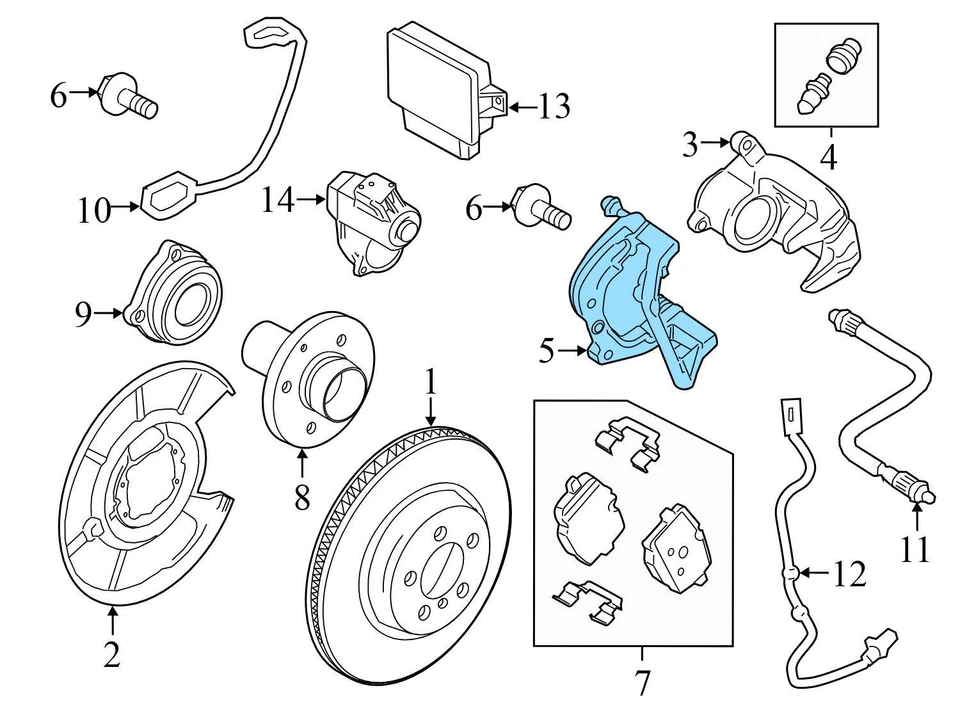 6
13
4
3
10
14
6
9
5
1
8
11
12
2
7