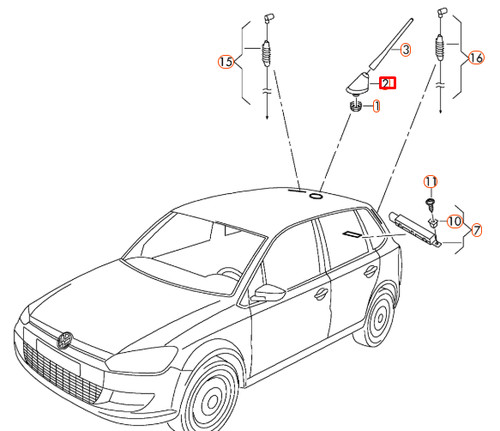 15
3
2
1
16
11
10
7