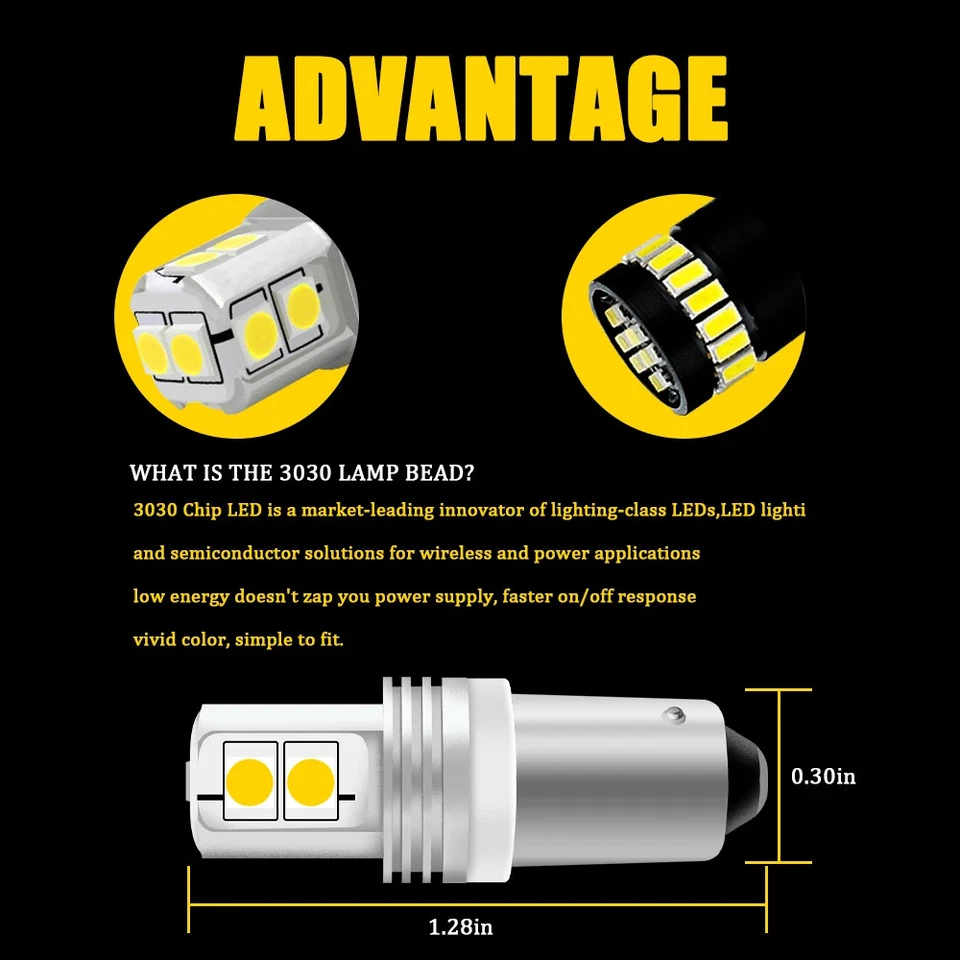 ADVANTAGE

WHAT IS THE 3030 LAMP BEAD?

3030 Chip LED is a market-leading innovator of lighting-class LEDs,LED lighti

and semiconductor solutions for wireless and power applications

low energy doesn't zap you power supply, faster on/off response

vivid color, simple to fit.

0.30in

1.28in