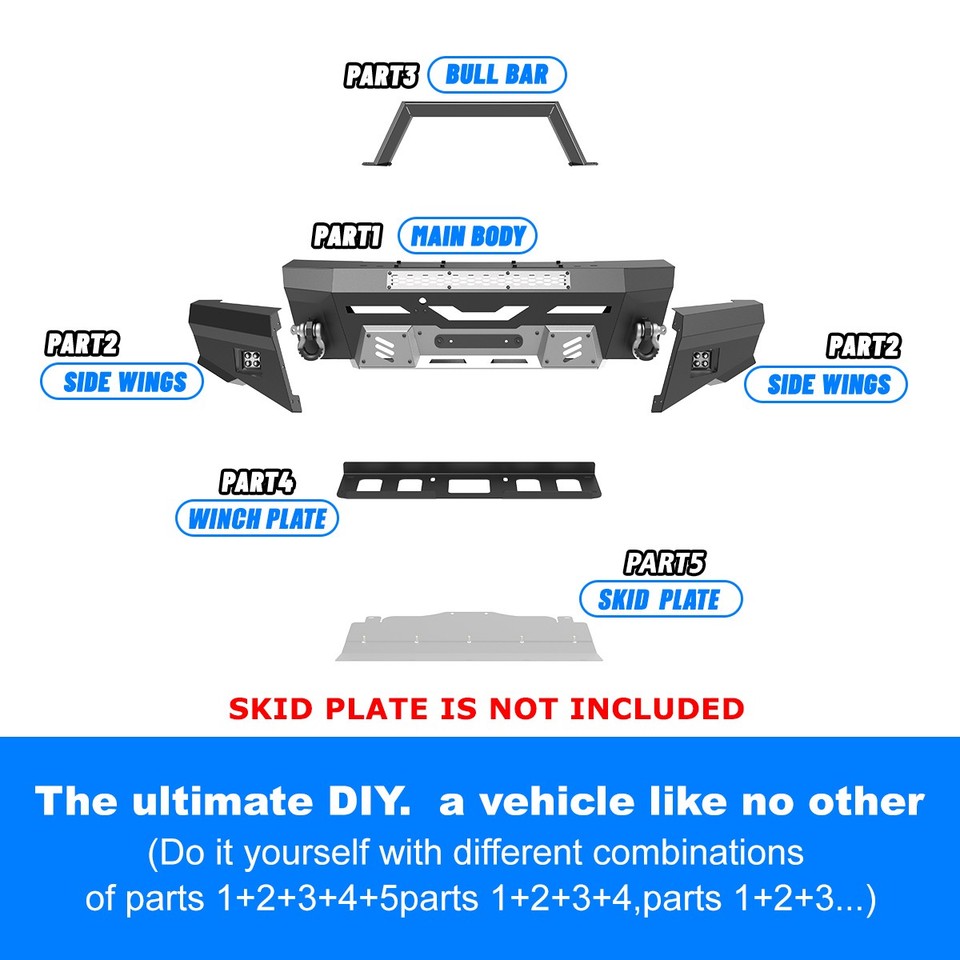 PART3 BULL BAR

PART1 MAIN BODY

PART2 SIDE WINGS

PART2 SIDE WINGS

PART4 WINCH PLATE

PART5 SKID PLATE

SKID PLATE IS NOT INCLUDED

The ultimate DIY. a vehicle like no other

(Do it yourself with different combinations of parts 1+2+3+4+5parts 1+2+3+4,parts 1+2+3...)