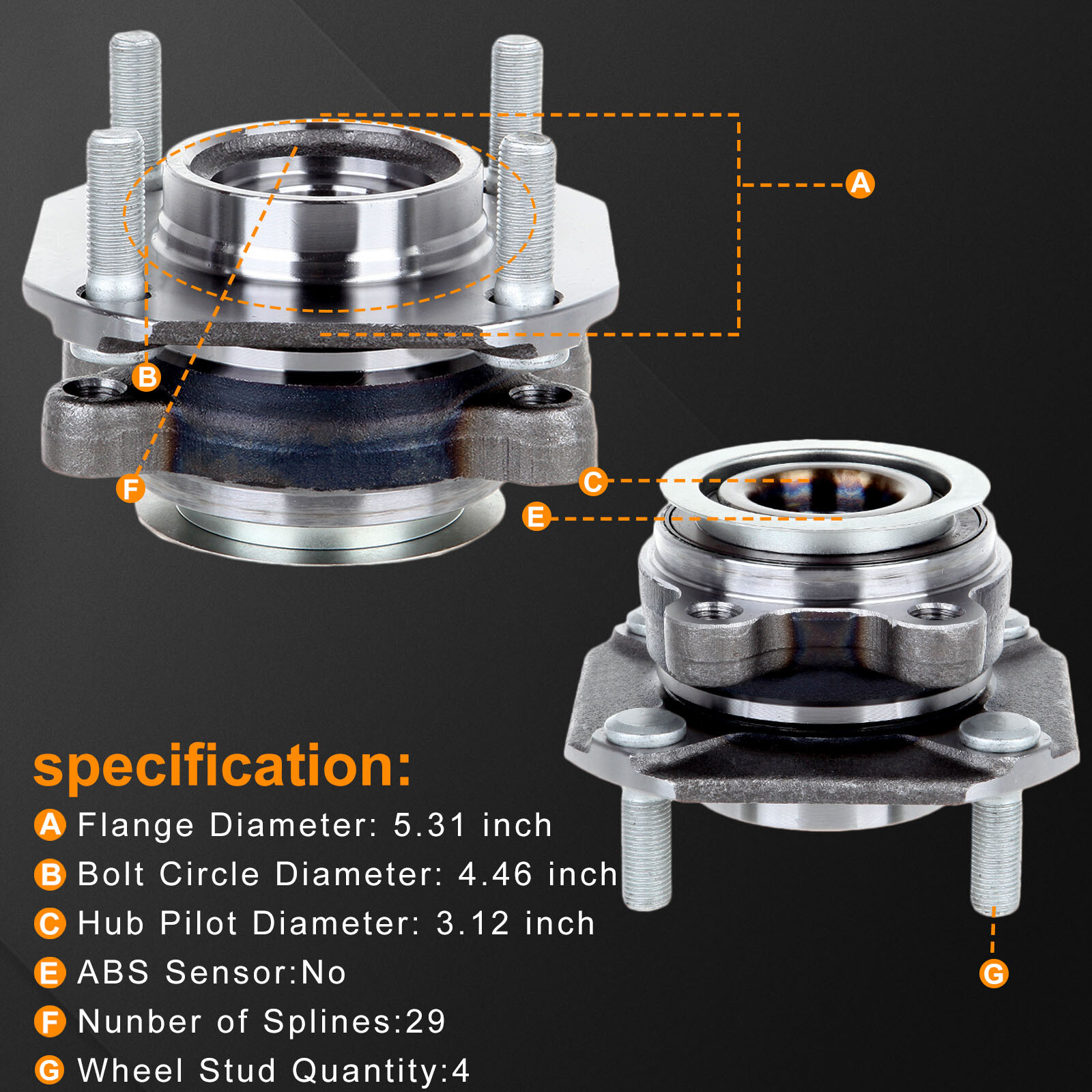 A

B

F

C

E

G

specification:

A Flange Diameter: 5.31 inch

B Bolt Circle Diameter: 4.46 inch

C Hub Pilot Diameter: 3.12 inch

E ABS Sensor:No

F Nunber of Splines:29

G Wheel Stud Quantity:4