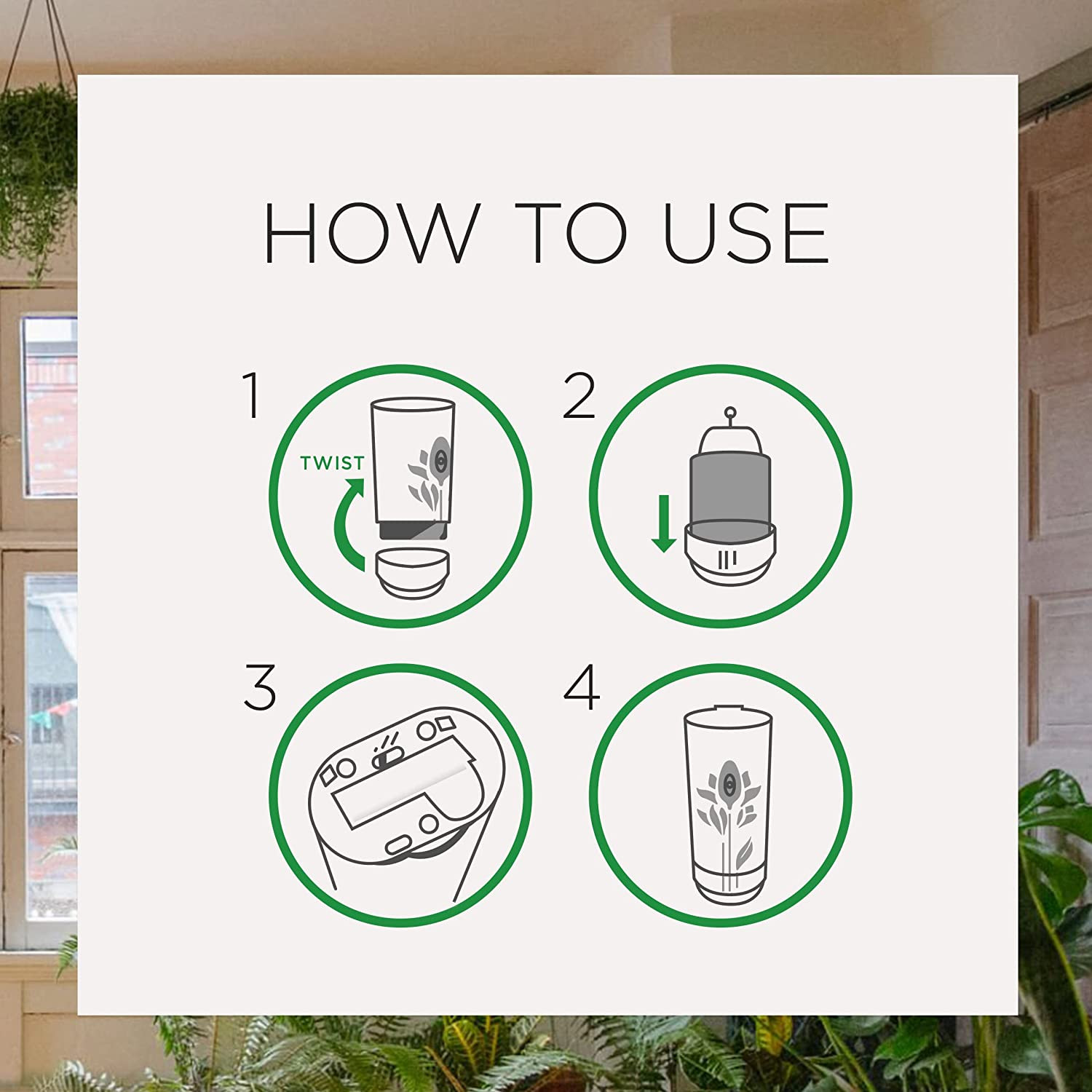 HOW TO USE

1

TWIST

2

3

4