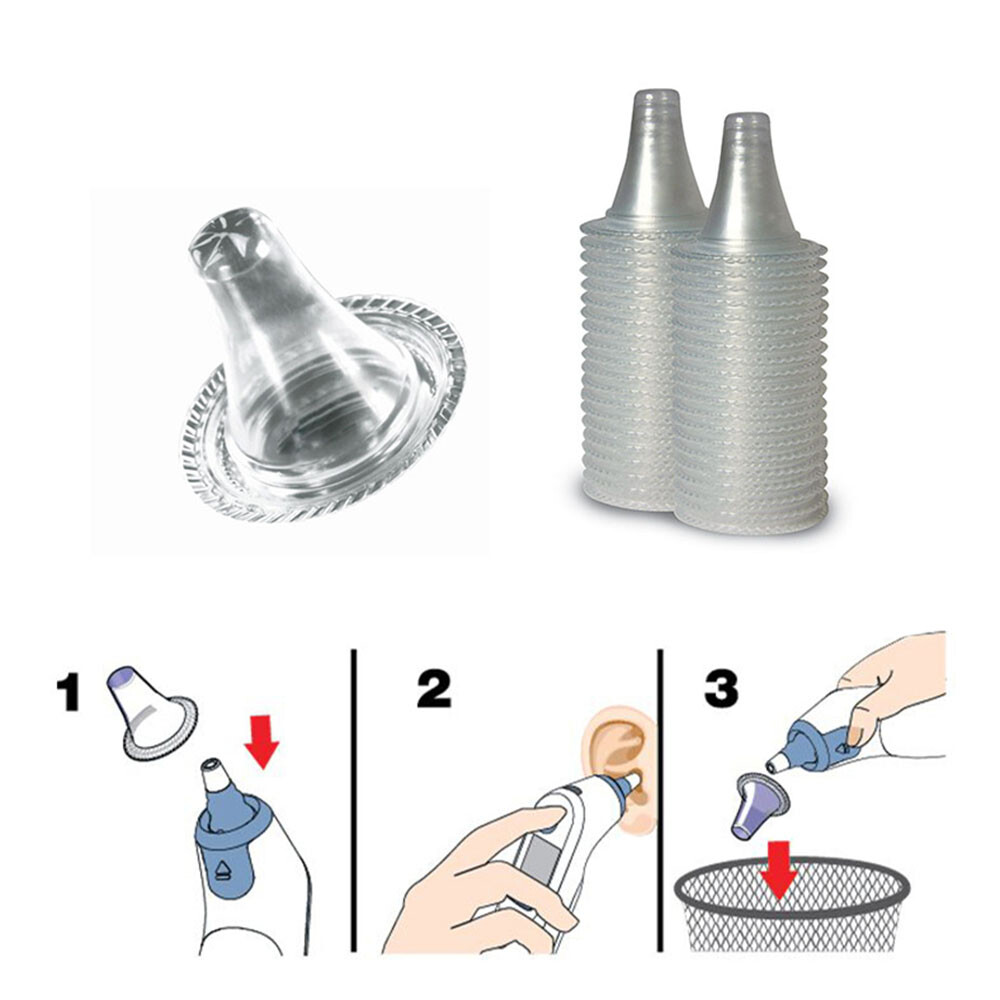 1
2
3