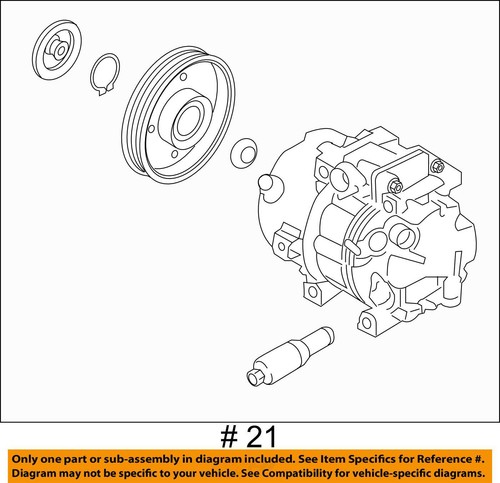 # 21

Only one part or sub-assembly in diagram included. See Item Specifics for Reference #. Diagram may not be specific to your vehicle. See Compatibility for vehicle-specific diagrams.