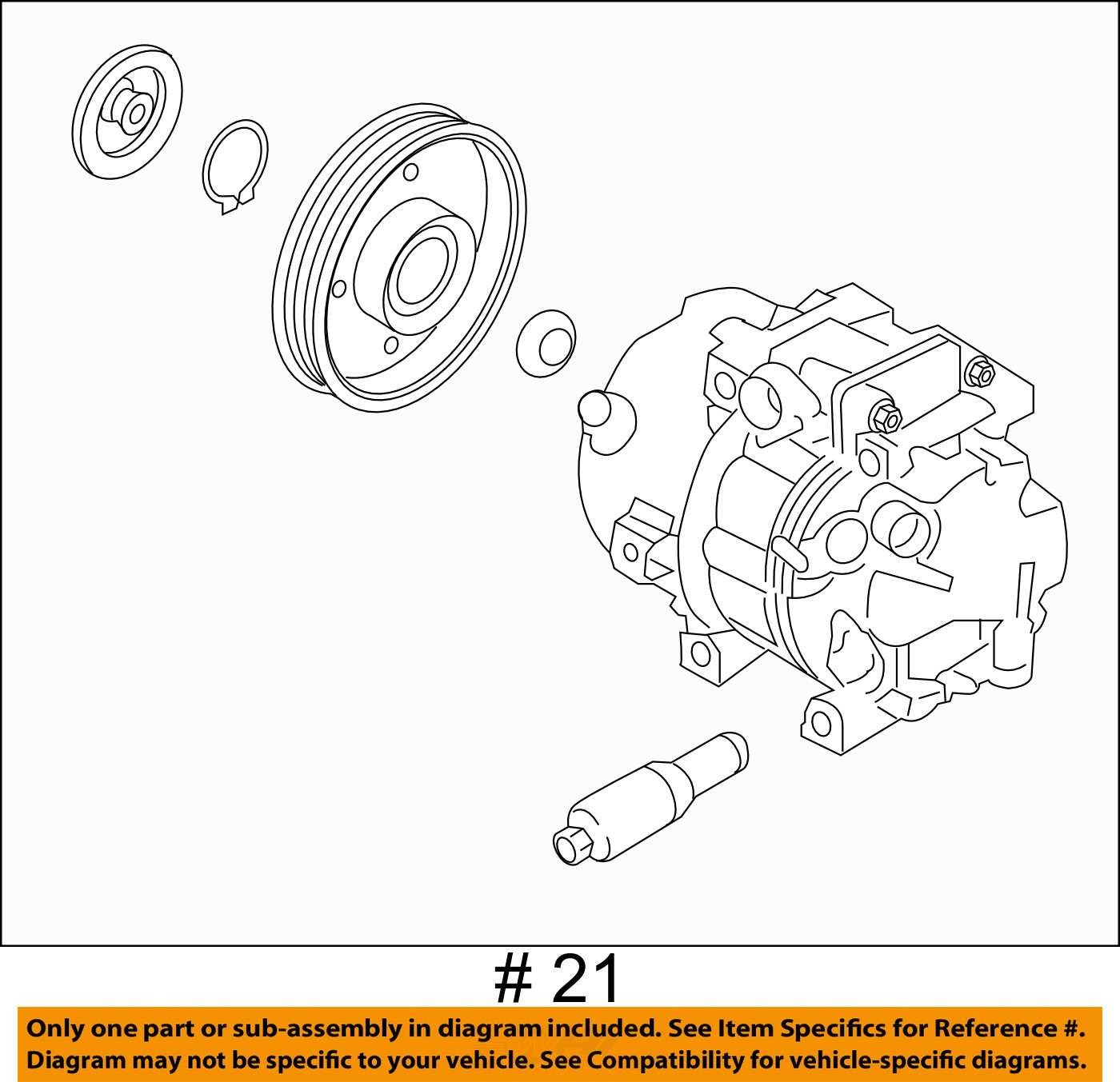 # 21

Only one part or sub-assembly in diagram included. See Item Specifics for Reference #.
Diagram may not be specific to your vehicle. See Compatibility for vehicle-specific diagrams.