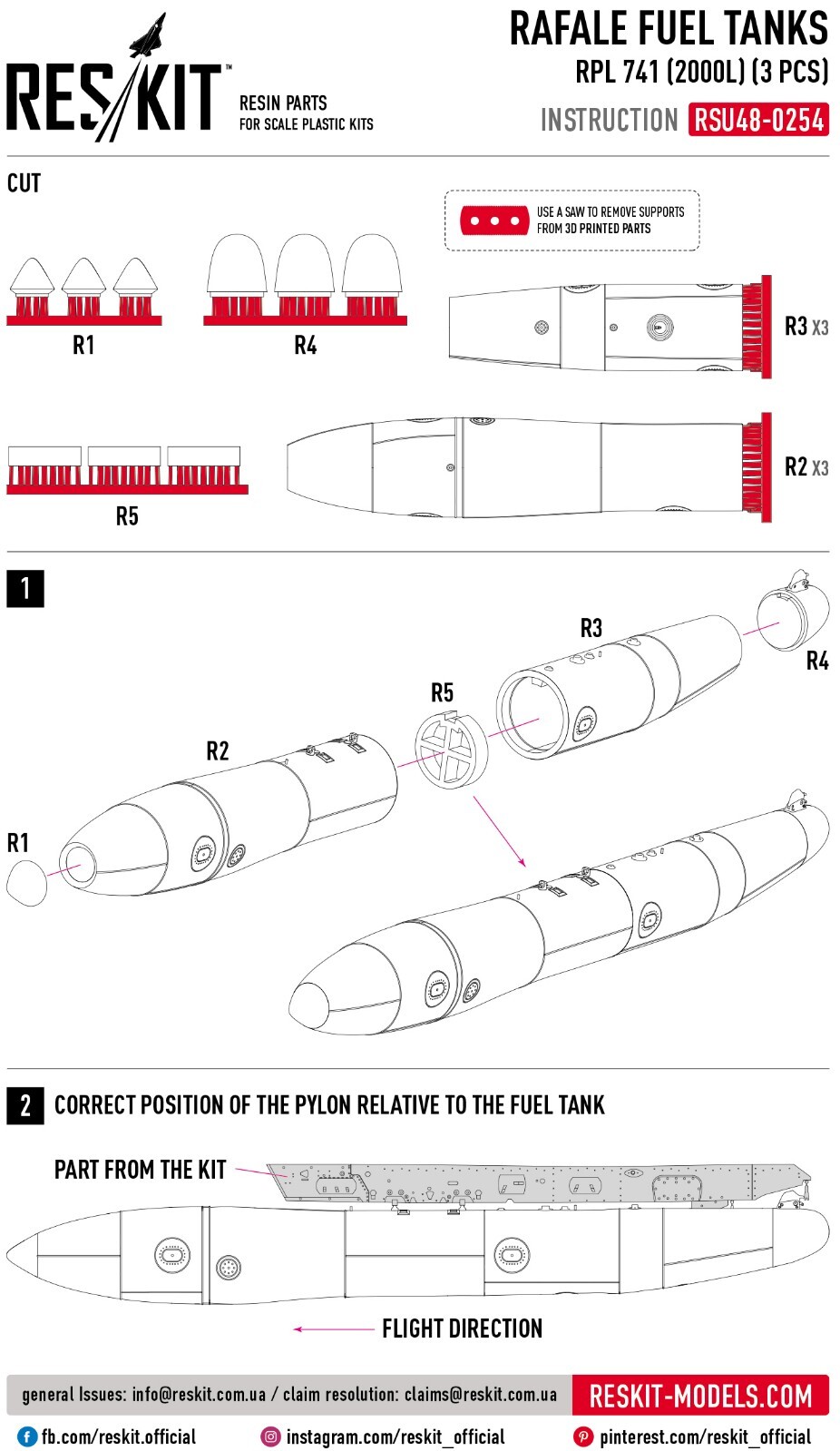 RES/KIT™
RESIN PARTS
FOR SCALE PLASTIC KITS

RAFALE FUEL TANKS
RPL 741 (2000L) (3 PCS)
INSTRUCTION RSU48-0254

CUT

USE A SAW TO REMOVE SUPPORTS FROM 3D PRINTED PARTS

R1
R4
R3 X3
R5
R2 X3

1

R3
R4
R5
R2
R1

2 CORRECT POSITION OF THE PYLON RELATIVE TO THE FUEL TANK

PART FROM THE KIT

FLIGHT DIRECTION

general Issues: info@reskit.com.ua / claim resolution: claims@reskit.com.ua
RESKIT-MODELS.COM
fb.com/reskit.official
instagram.com/reskit_official
pinterest.com/reskit_official