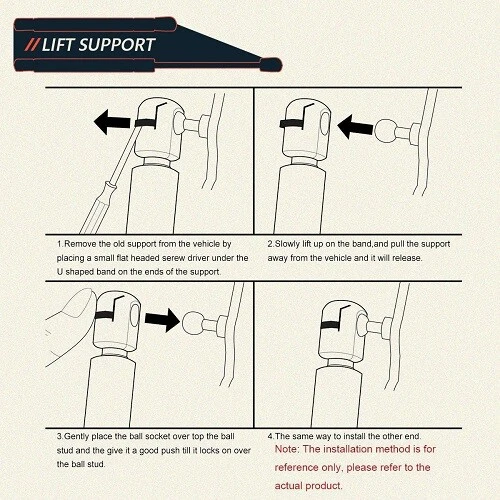 //LIFT SUPPORT

1.Remove the old support from the vehicle by placing a small flat headed serew driver under the U shaped band on the ends of the support.

2.Slowly lift up on the band,and pull the support away from the vehicle and it will release.

3.Gently place the ball socket over top the ball stud and the give it a good push till it locks on over the ball stud.

4.The same way to install the other end.

Note: The installation method is for reference only, please refer to the actual product.