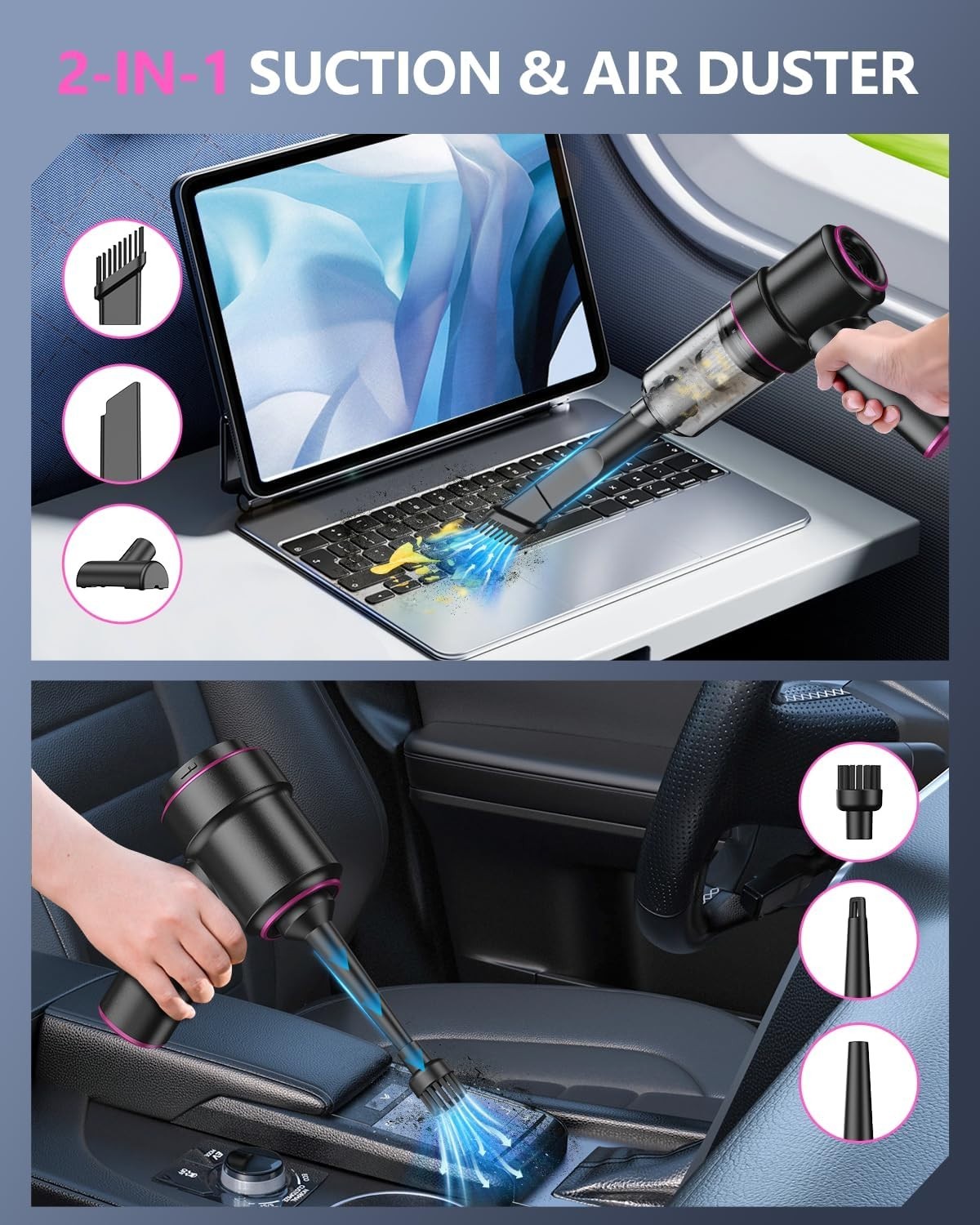 2-IN-1 SUCTION & AIR DUSTER