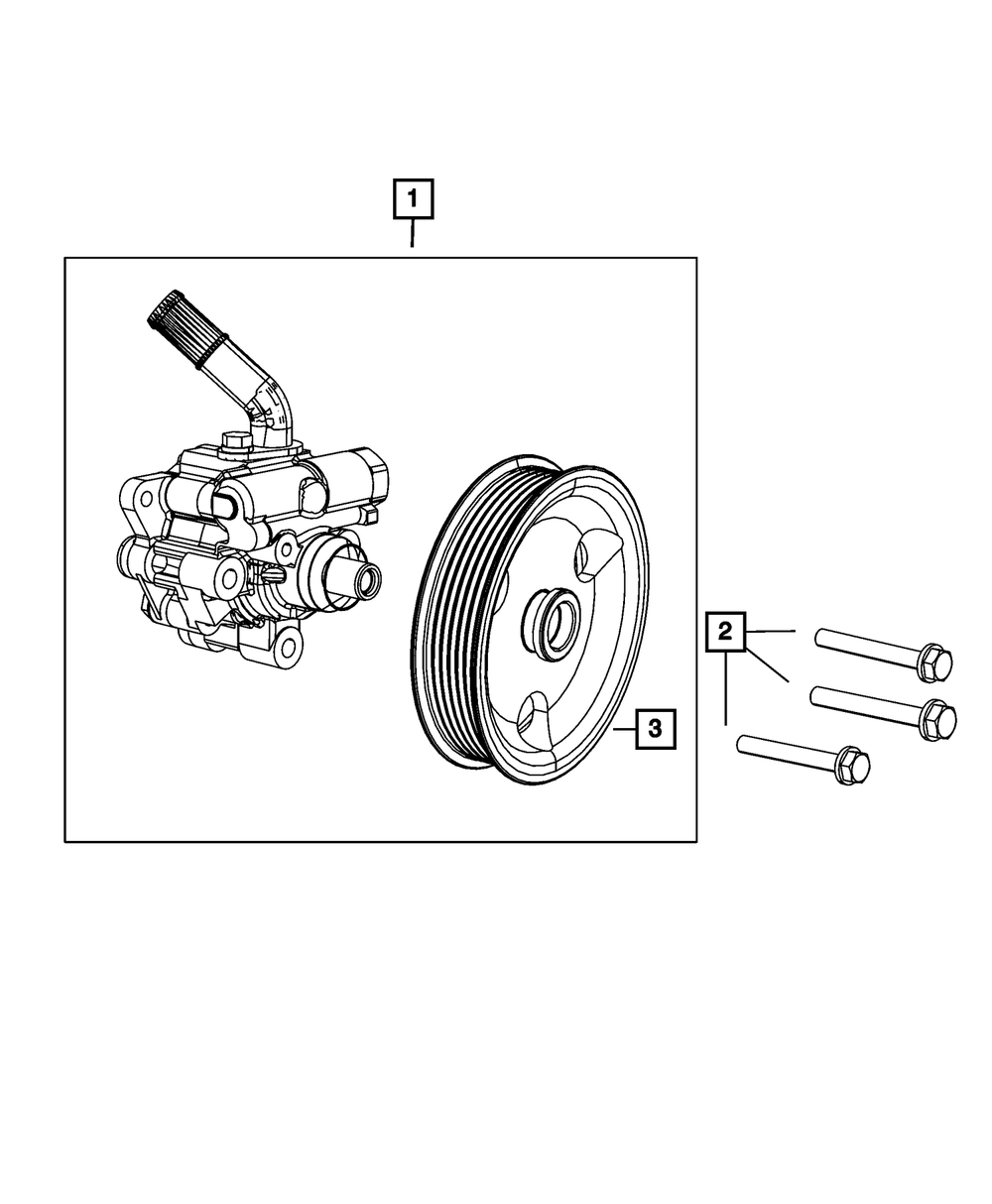 1

2

3