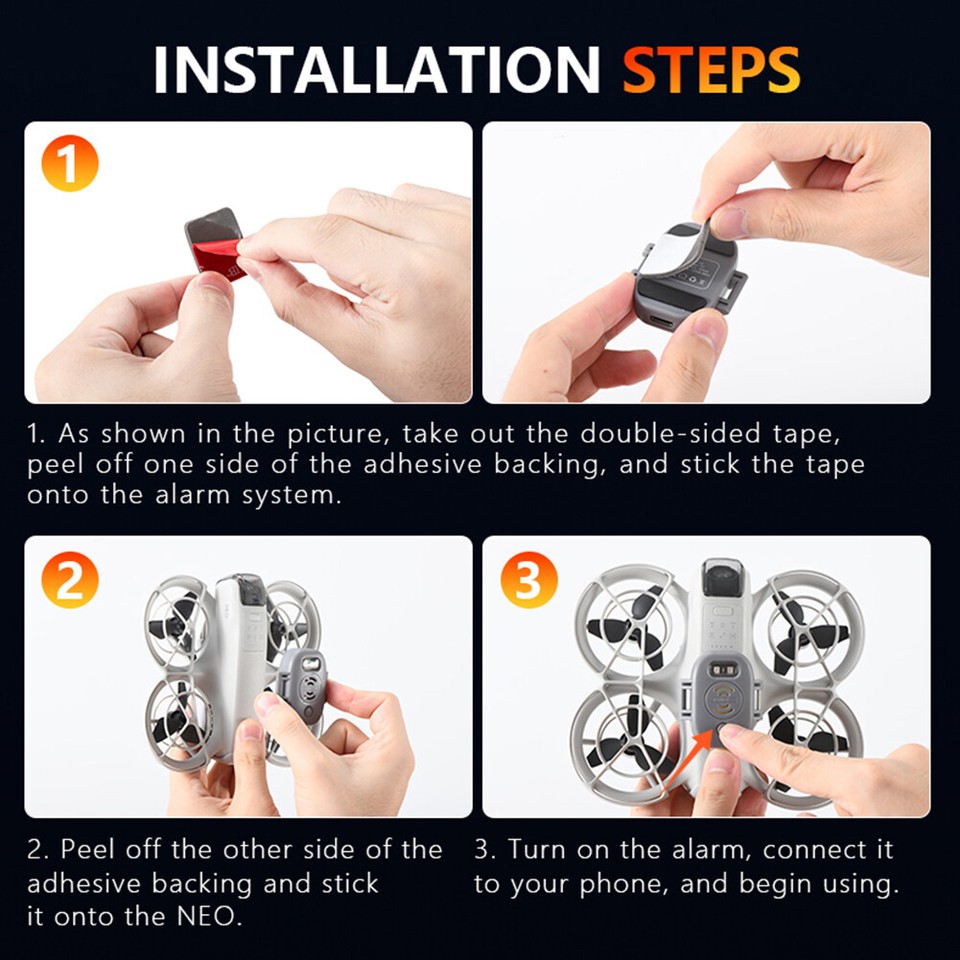 INSTALLATION STEPS

1

1. As shown in the picture, take out the double-sided tape, peel off one side of the adhesive backing, and stick the tape onto the alarm system.

2

3

2. Peel off the other side of the adhesive backing and stick it onto the NEO.

3. Turn on the alarm, connect it to your phone, and begin using.