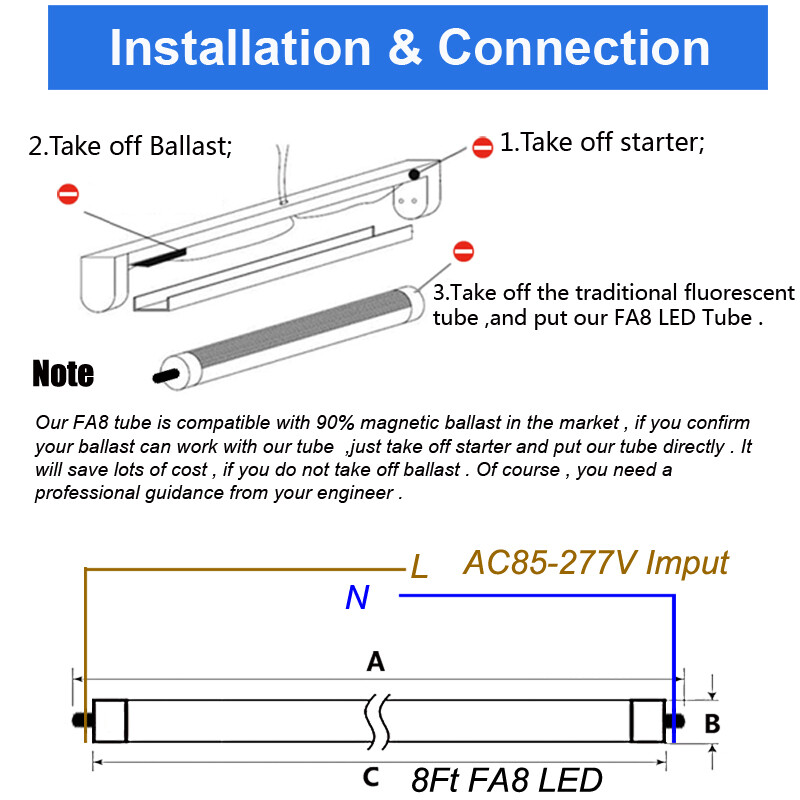 Installation & Connection

2.Take off Ballast;

1.Take off starter;

3.Take off the traditional fluorescent tube ,and put our FA8 LED Tube .

Note

Our FA8 tube is compatible with 90% magnetic ballast in the market , if you confirm your ballast can work with our tube ,just take off starter and put our tube directly . It will save lots of cost , if you do not take off ballast . Of course , you need a professional guidance from your engineer .

L AC85-277V Imput

N

A

B

C

8Ft FA8 LED