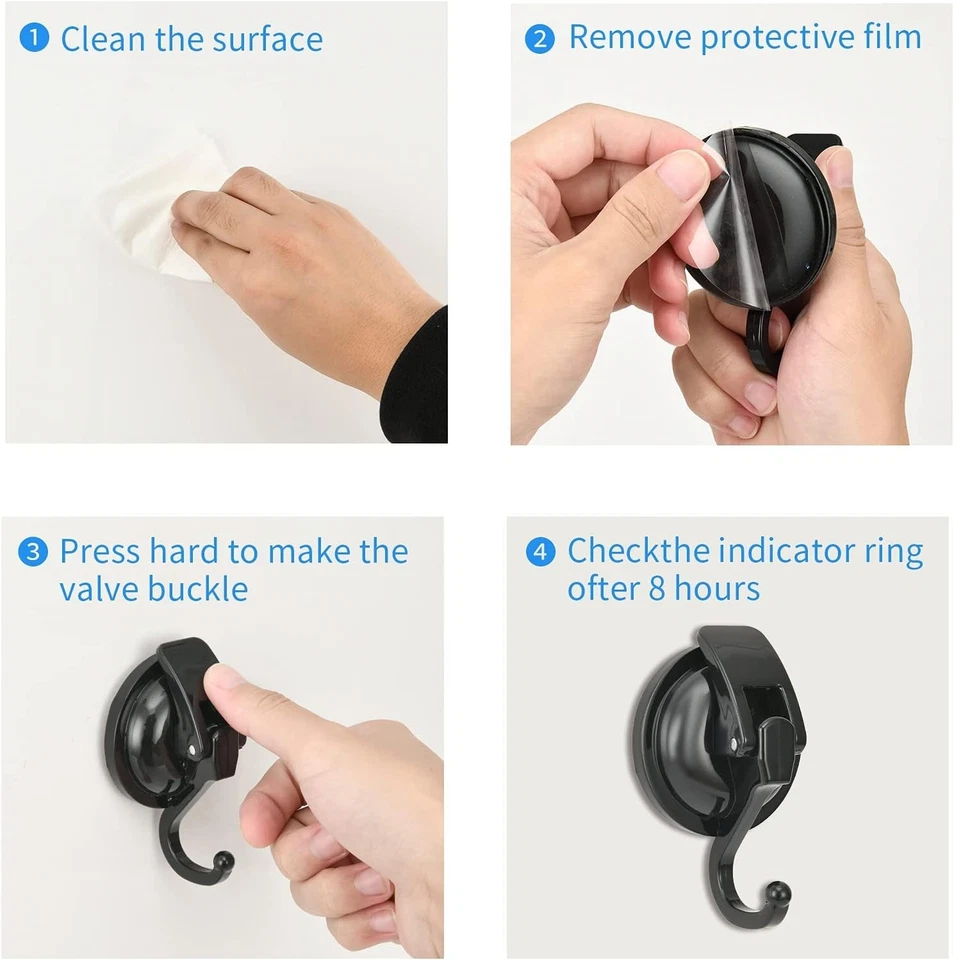 1 Clean the surface

2 Remove protective film

3 Press hard to make the valve buckle

4 Checkthe indicator ring ofter 8 hours