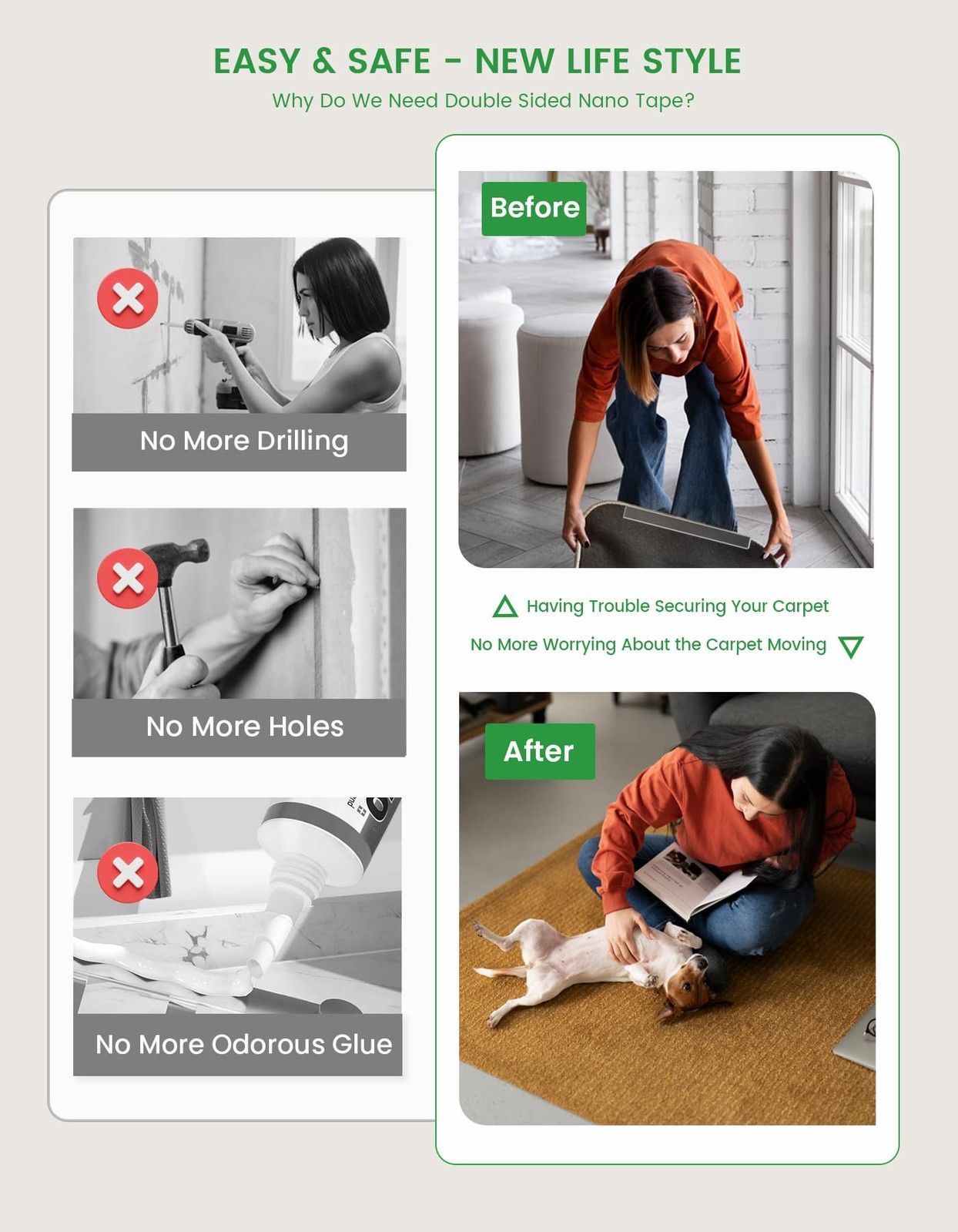 EASY & SAFE - NEW LIFE STYLE

Why Do We Need Double Sided Nano Tape?

No More Drilling

No More Holes

No More Odorous Glue

Before

Having Trouble Securing Your Carpet

No More Worrying About the Carpet Moving

After