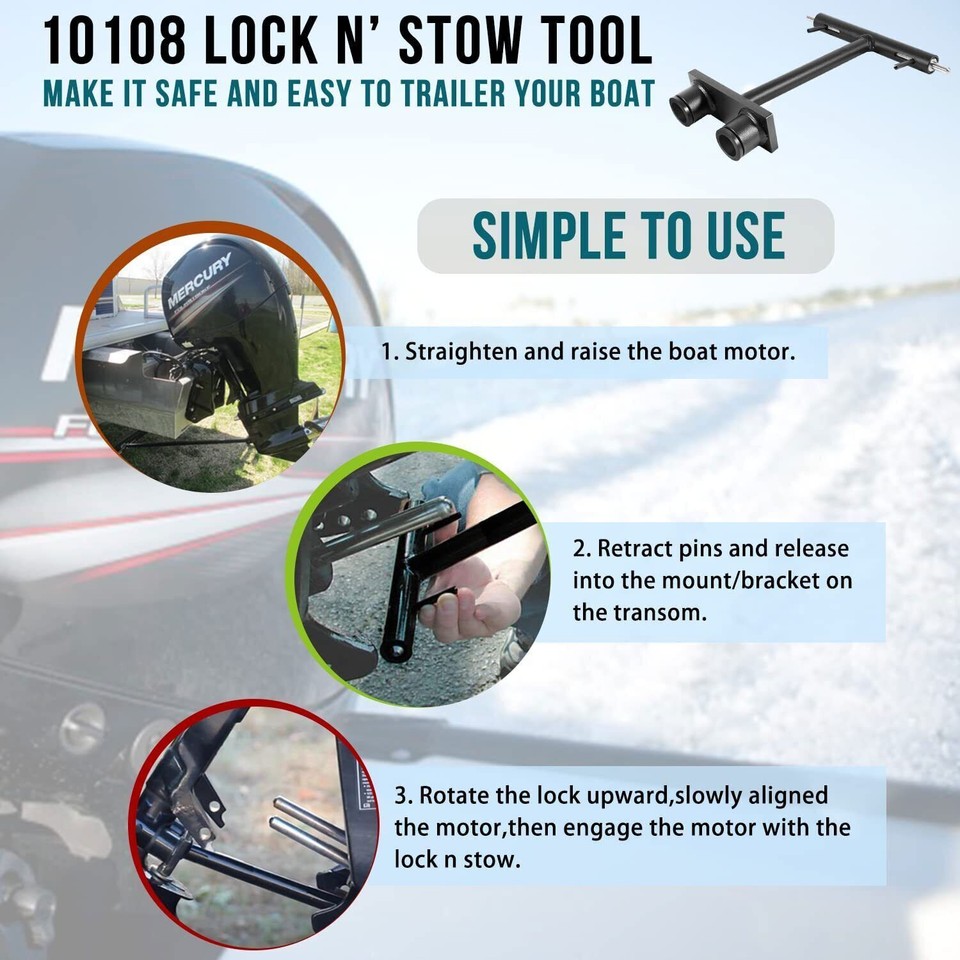 10108 LOCK N' STOW TOOL
MAKE IT SAFE AND EASY TO TRAILER YOUR BOAT

SIMPLE TO USE

MERCURY

1. Straighten and raise the boat motor.

2. Retract pins and release into the mount/bracket on the transom.

3. Rotate the lock upward,slowly aligned the motor,then engage the motor with the lock n stow.