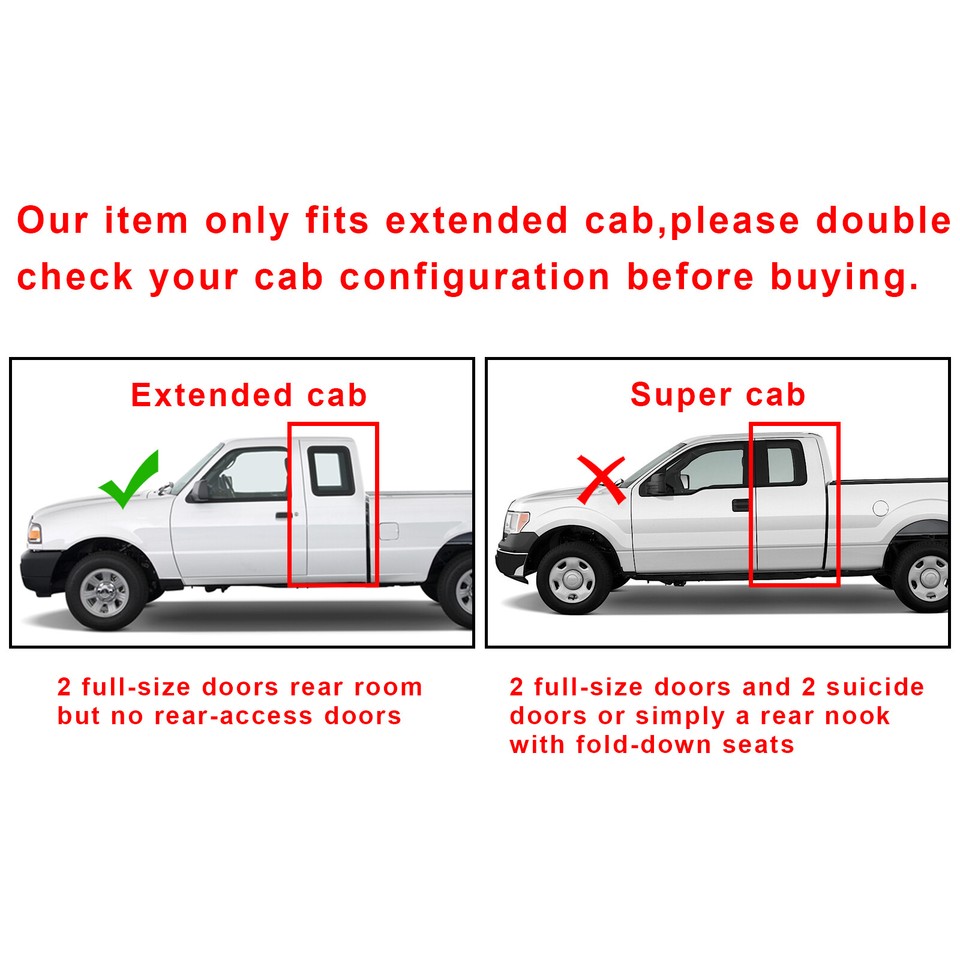 Our item only fits extended cab,please double check your cab configuration before buying.

Extended cab

2 full-size doors rear room but no rear-access doors

Super cab

2 full-size doors and 2 suicide doors or simply a rear nook with fold-down seats