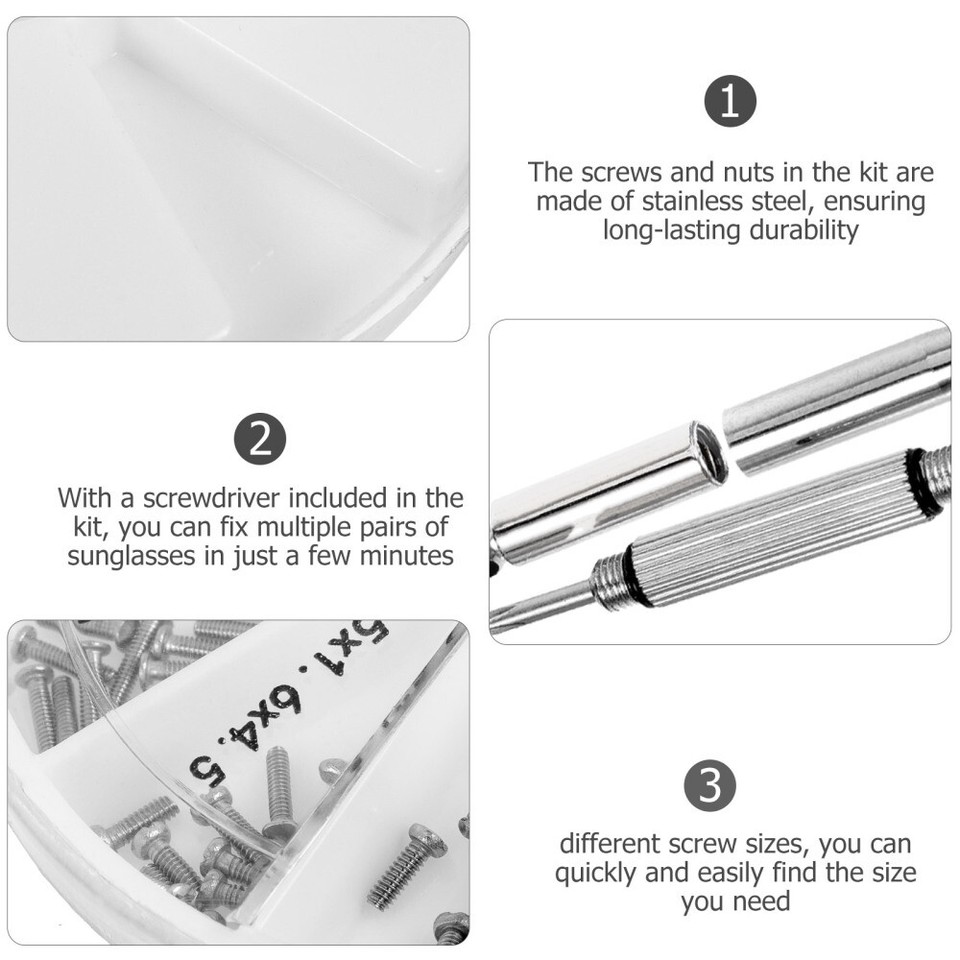 1

The screws and nuts in the kit are made of stainless steel, ensuring long-lasting durability

2

With a screwdriver included in the kit, you can fix multiple pairs of sunglasses in just a few minutes

5x1.6x4.5

3

different screw sizes, you can quickly and easily find the size you need