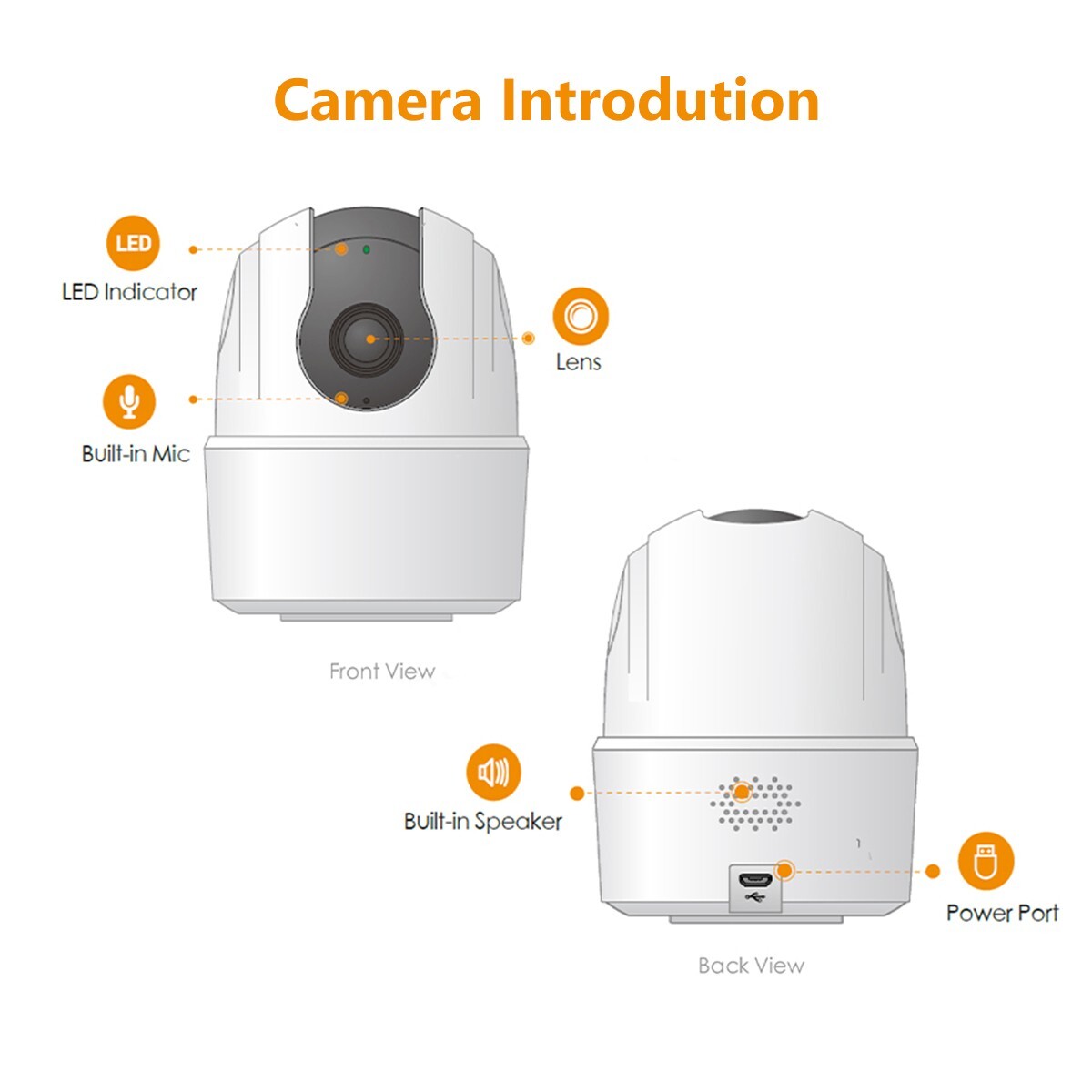 Camera Introdution

LED

LED Indicator

Lens

Built-in Mic

Front View

Built-in Speaker

Power Port

Back View