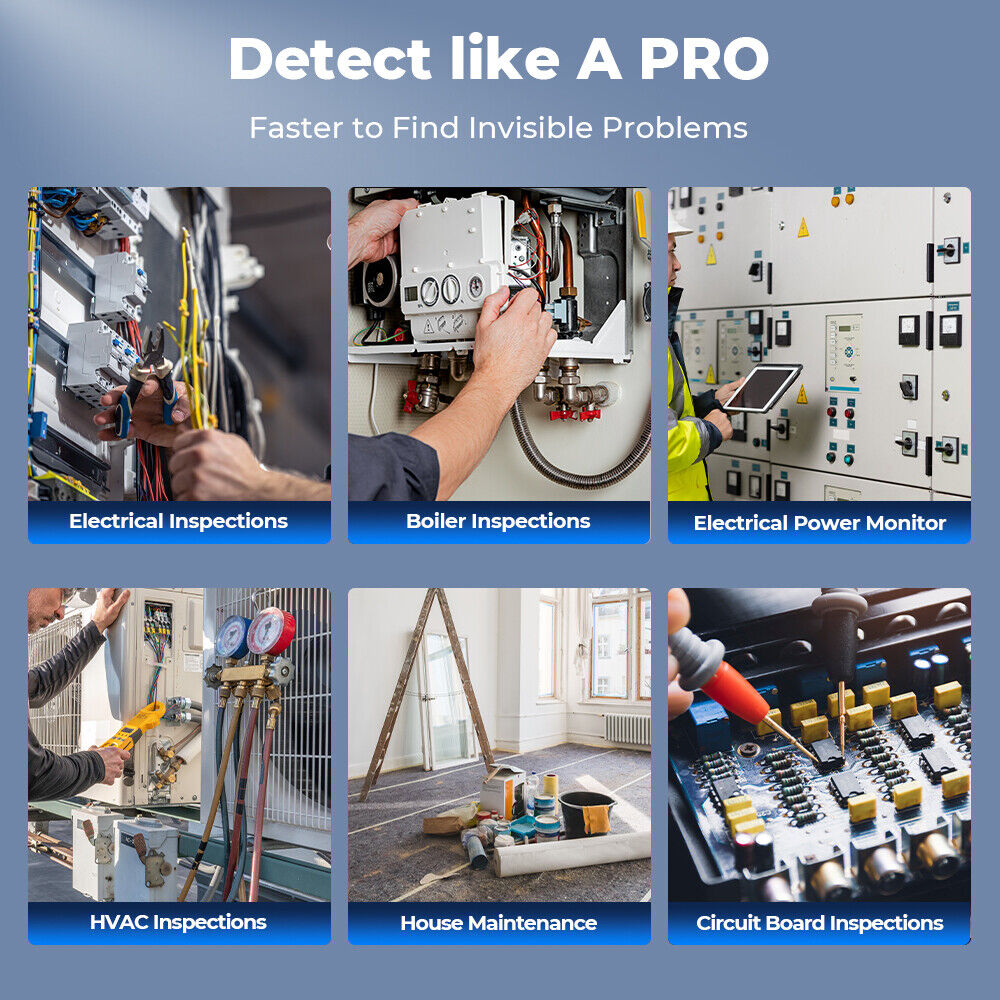 Detect like A PRO

Faster to Find Invisible Problems

Electrical Inspections

Boiler Inspections

Electrical Power Monitor

HVAC Inspections

House Maintenance

Circuit Board Inspections