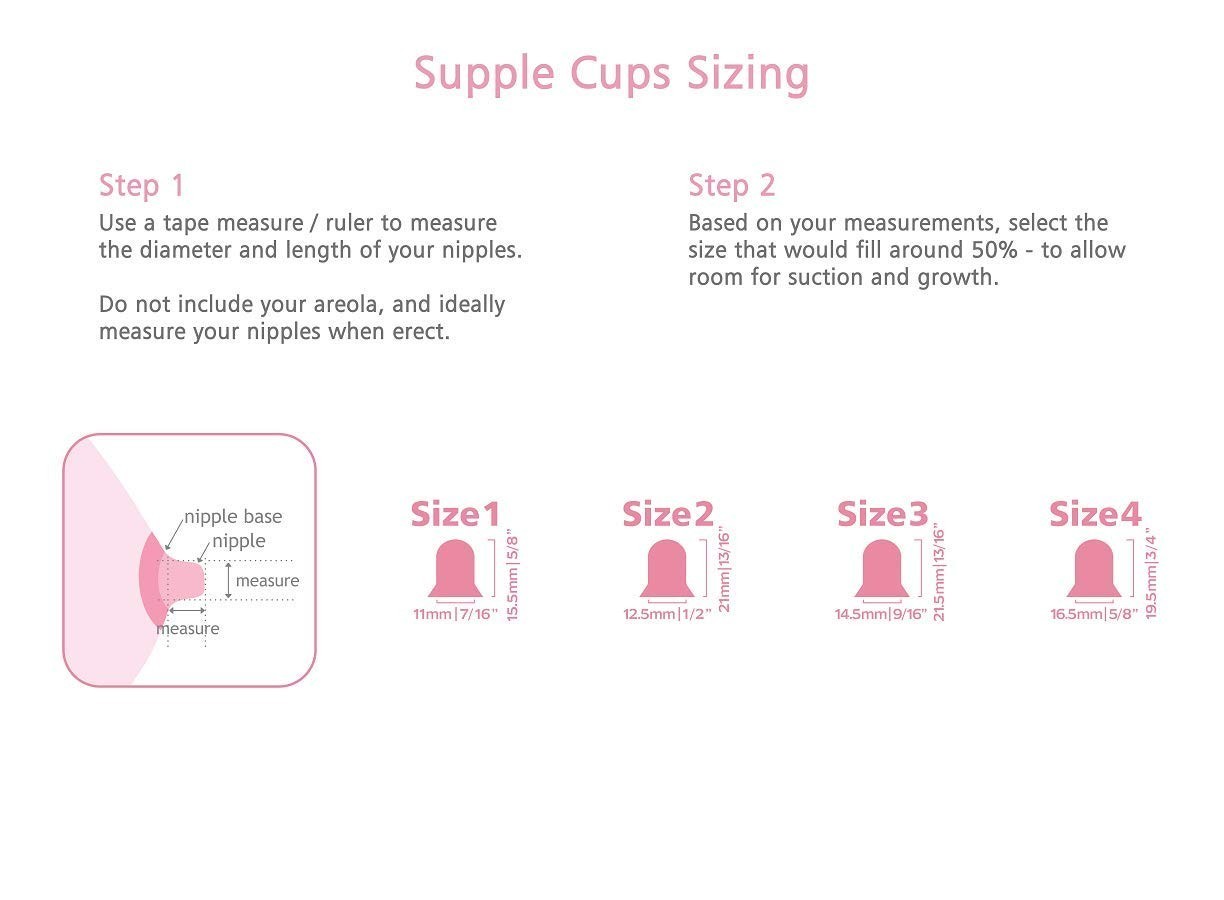 Supple Cups Sizing

Step 1
Use a tape measure / ruler to measure the diameter and length of your nipples.

Do not include your areola, and ideally measure your nipples when erect.

Step 2
Based on your measurements, select the size that would fill around 50% - to allow room for suction and growth.

nipple base
nipple
measure
measure

Size1
11mm|7/16"
15.5mm|5/8"

Size2
12.5mm|1/2"
21mm|13/16"

Size3
14.5mm|9/16"
21.5mm|13/16"

Size4
16.5mm|5/8"
19.5mm|3/4"