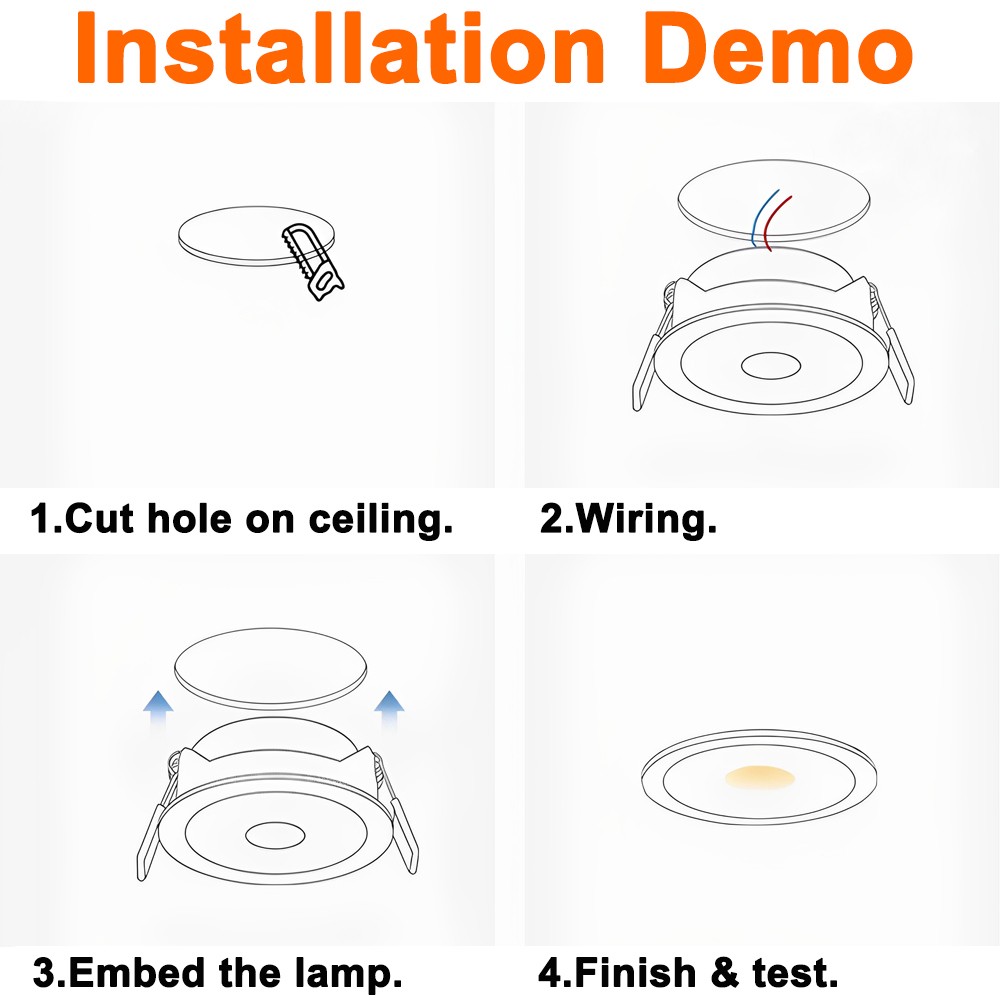 Installation Demo

1.Cut hole on ceiling.

2.Wiring.

3.Embed the lamp.

4.Finish & test.