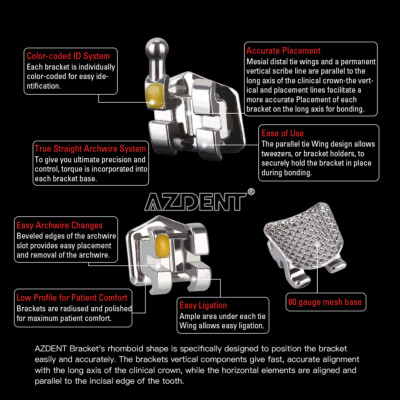 Color-coded ID System
Each bracket is individually color-coded for easy identification.

Accurate Placement
Mesial distal tie wings and a permanent vertical scribe line are parallel to the long axis of the clinical crown-the vertical and placement lines facilitate a more accurate Placement of each bracket on the long axis for bonding.

True Straight Archwire System
To give you ultimate precision and control, torque is incorporated into each bracket base.

Ease of Use
The parallel tie Wing design allows tweezers, or bracket holders, to securely hold the bracket in place during bonding.

AZDENT®

Easy Archwire Changes
Beveled edges of the archwire slot provides easy placement and removal of the archwire.

Low Profile for Patient Comfort
Brackets are radiused and polished for maximum patient comfort.

Easy Ligation
Ample area under each tie Wing allows easy ligation.

80 gauge mesh base

AZDENT Bracket's rhomboid shape is specifically designed to position the bracket easily and accurately. The brackets vertical components give fast, accurate alignment with the long axis of the clinical crown, while the horizontal elements are aligned and parallel to the incisal edge of the tooth.