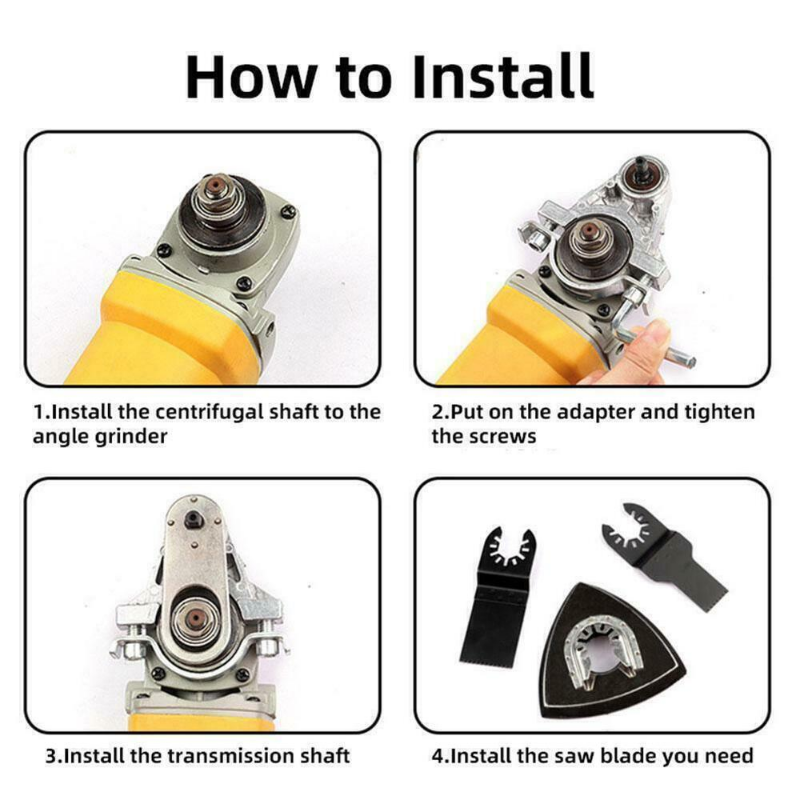 How to Install

1.Install the centrifugal shaft to the angle grinder

2.Put on the adapter and tighten the screws

3.Install the transmission shaft

4.Install the saw blade you need