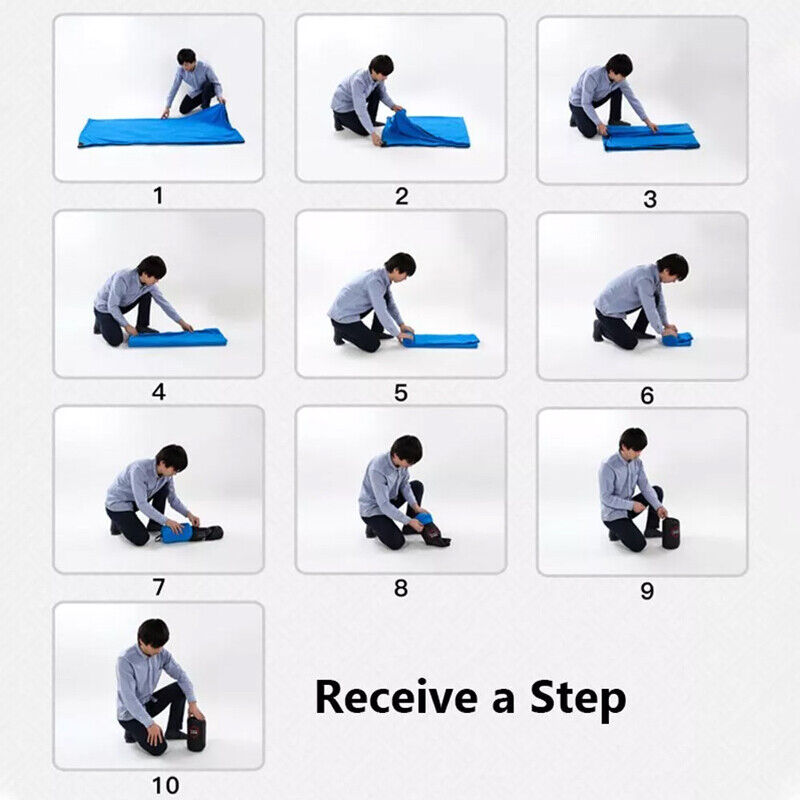 1 2 3

4 5 6

7 8 9

10

Receive a Step