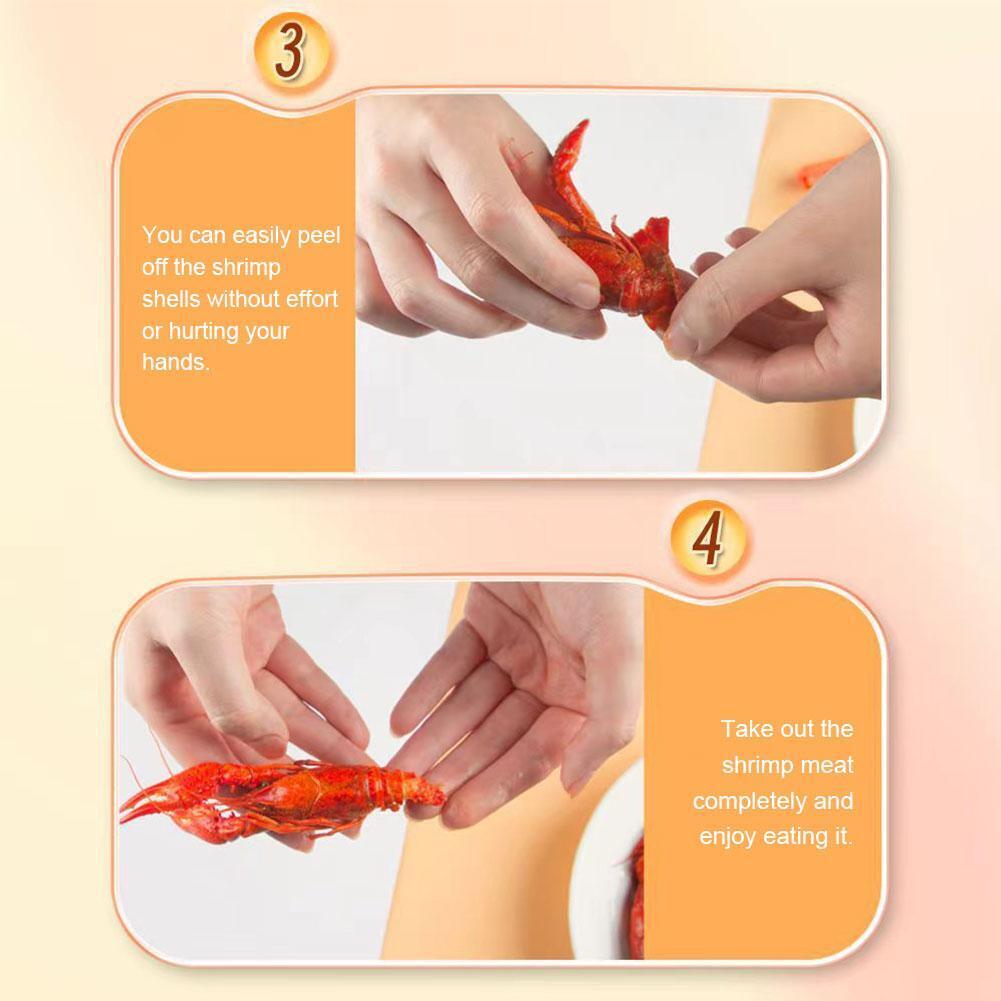 3

You can easily peel off the shrimp shells without effort or hurting your hands.

4

Take out the shrimp meat completely and enjoy eating it.