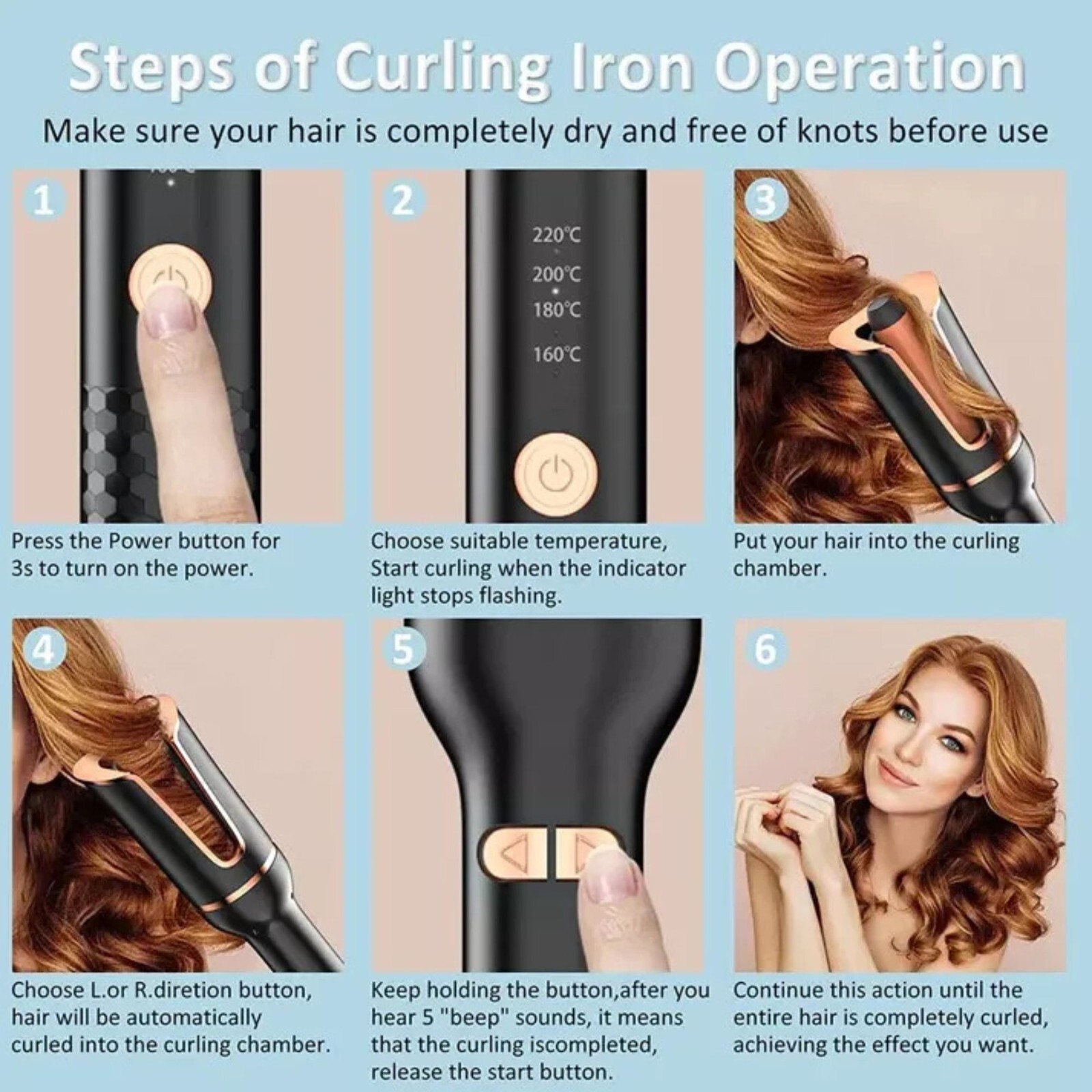 Steps of Curling Iron Operation

Make sure your hair is completely dry and free of knots before use

1

Press the Power button for 3s to turn on the power.

2

220℃
200℃
180℃
160℃

Choose suitable temperature, Start curling when the indicator light stops flashing.

3

Put your hair into the curling chamber.

4

Choose L.or R.diretion button, hair will be automatically curled into the curling chamber.

5

Keep holding the button,after you hear 5 "beep" sounds, it means that the curling iscompleted, release the start button.

6

Continue this action until the entire hair is completely curled, achieving the effect you want.