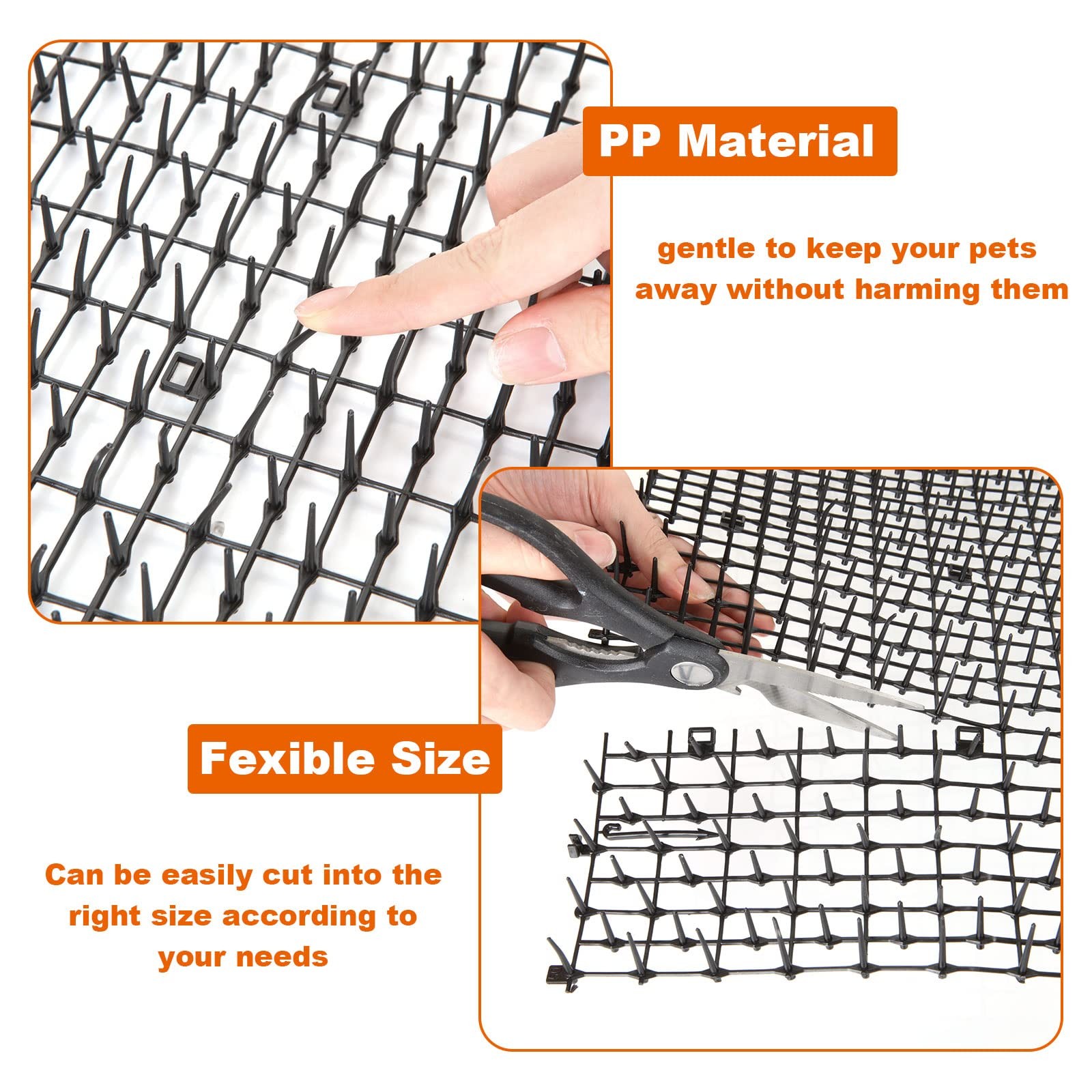 PP Material

gentle to keep your pets away without harming them

Fexible Size

Can be easily cut into the right size according to your needs