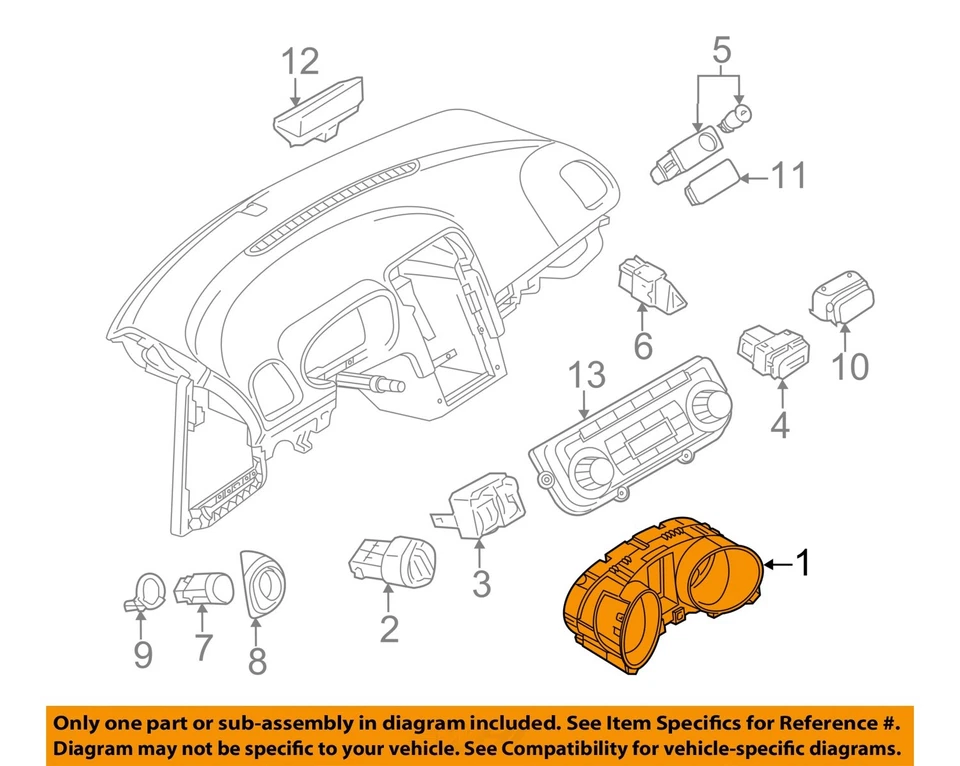 12

5

11

6

10

13

4

1

3

2

9

7

8

Only one part or sub-assembly in diagram included. See Item Specifics for Reference #. Diagram may not be specific to your vehicle. See Compatibility for vehicle-specific diagrams.