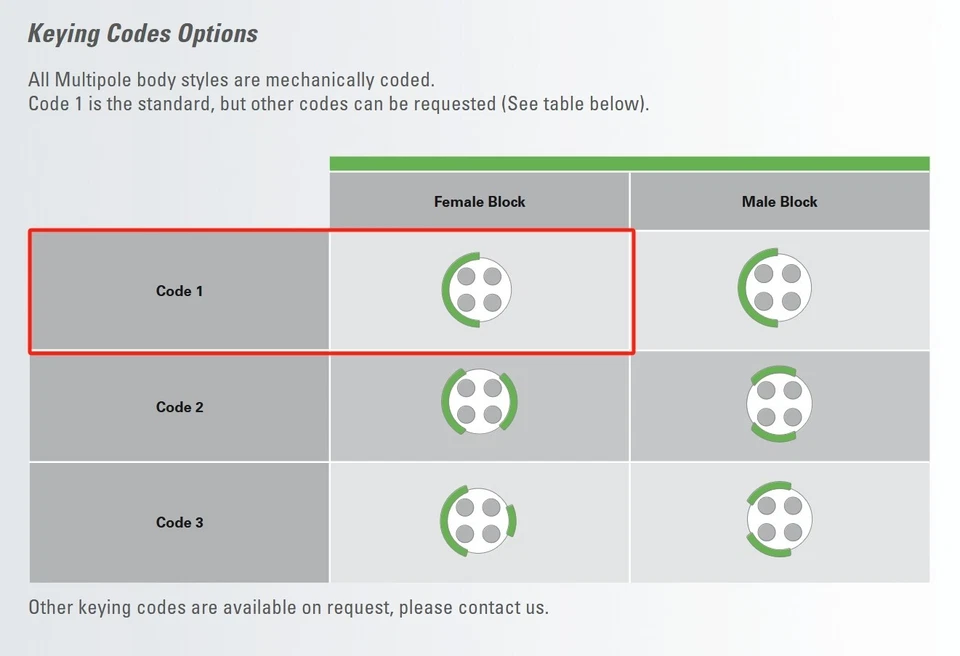 Keying Codes Options

All Multipole body styles are mechanically coded.
Code 1 is the standard, but other codes can be requested (See table below).

| | Female Block | Male Block |
|---|---|---|
| Code 1 | | |
| Code 2 | | |
| Code 3 | | |

Other keying codes are available on request, please contact us.